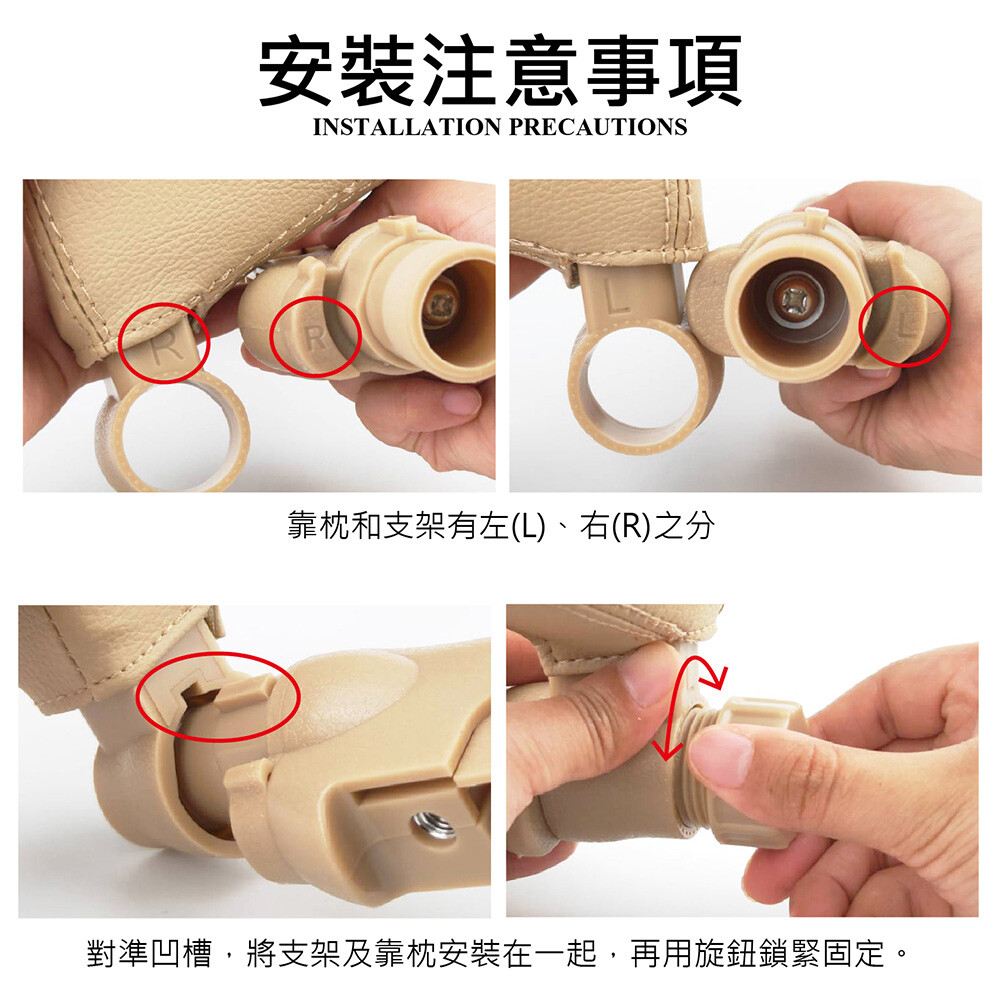 安裝注意事項
INSTALLATION PRECAUTIONS

R R L L

靠枕和支架有左(L)、右(R)之分

對準凹槽，將支架及靠枕安裝在一起，再用旋鈕鎖緊固定。