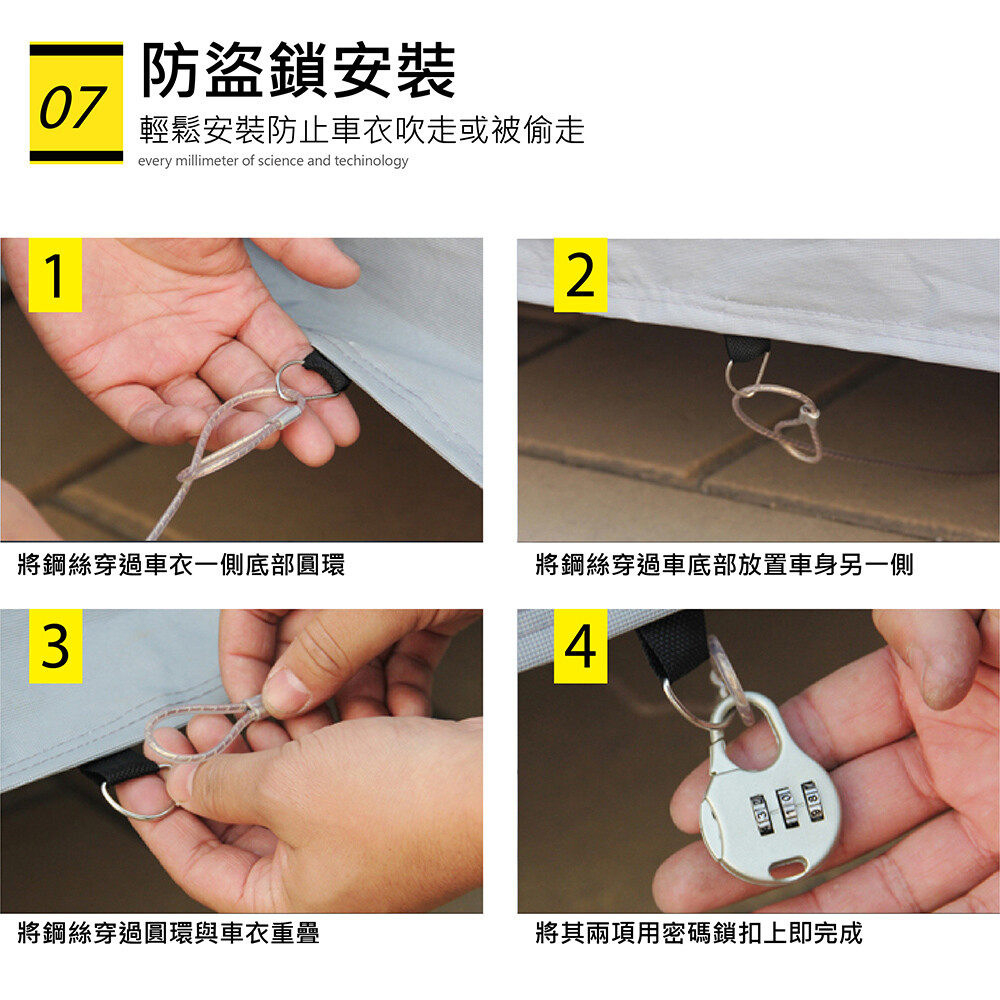 07

防盜鎖安裝

輕鬆安裝防止車衣吹走或被偷走

every millimeter of science and techinology

1

將鋼絲穿過車衣一側底部圓環

2

將鋼絲穿過車底部放置車身另一側

3

將鋼絲穿過圓環與車衣重疊

4

將其兩項用密碼鎖扣上即完成