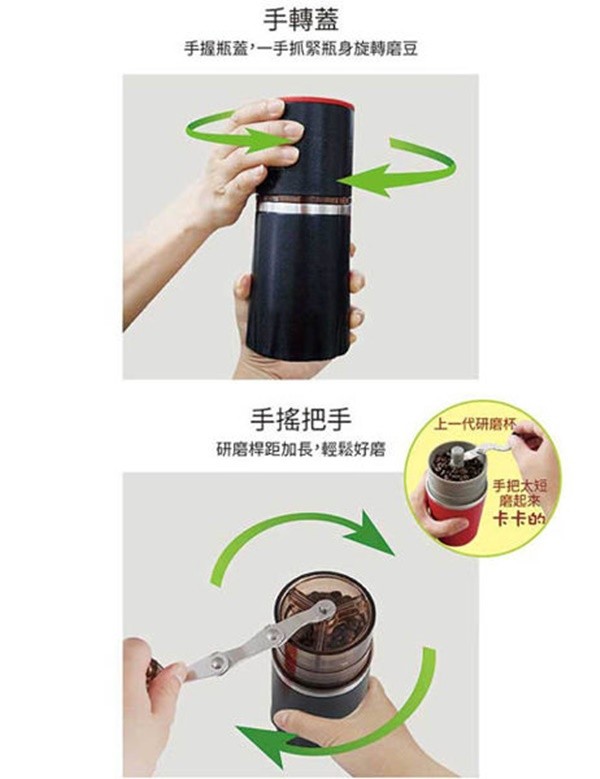 手轉蓋

手握瓶蓋，一手抓緊瓶身旋轉磨豆

手搖把手

研磨桿距加長，輕鬆好磨

上一代研磨杯

手把太短
磨起來
卡卡的