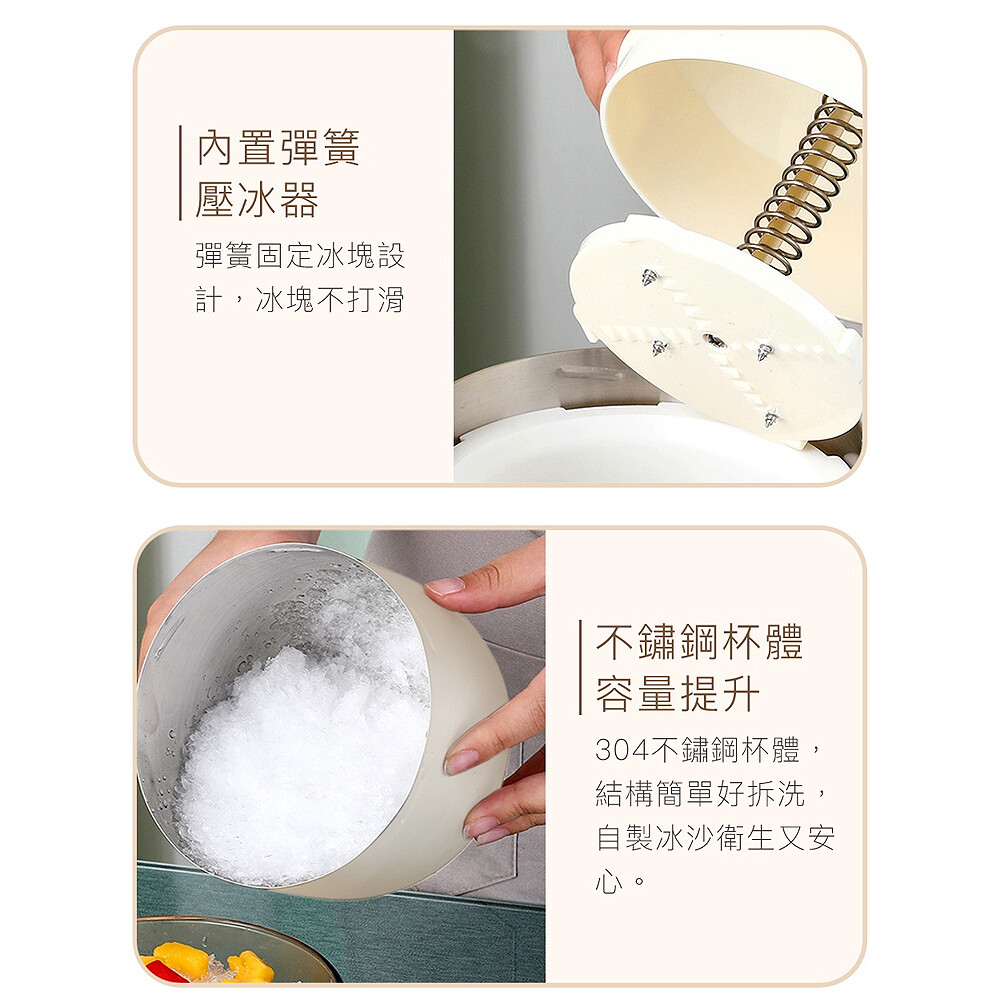 內置彈簧
壓冰器

彈簧固定冰塊設計，冰塊不打滑

不鏽鋼杯體
容量提升

304不鏽鋼杯體，結構簡單好拆洗，自製冰沙衛生又安心。