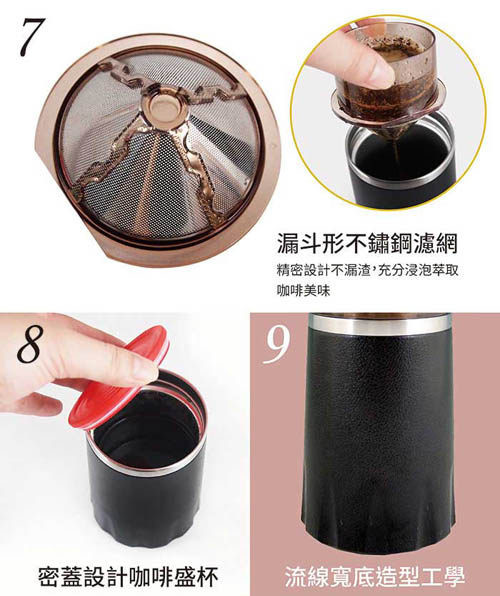 7

漏斗形不鏽鋼濾網

精密設計不漏渣，充分浸泡萃取咖啡美味

8

密蓋設計咖啡盛杯

9

流線寬底造型工學