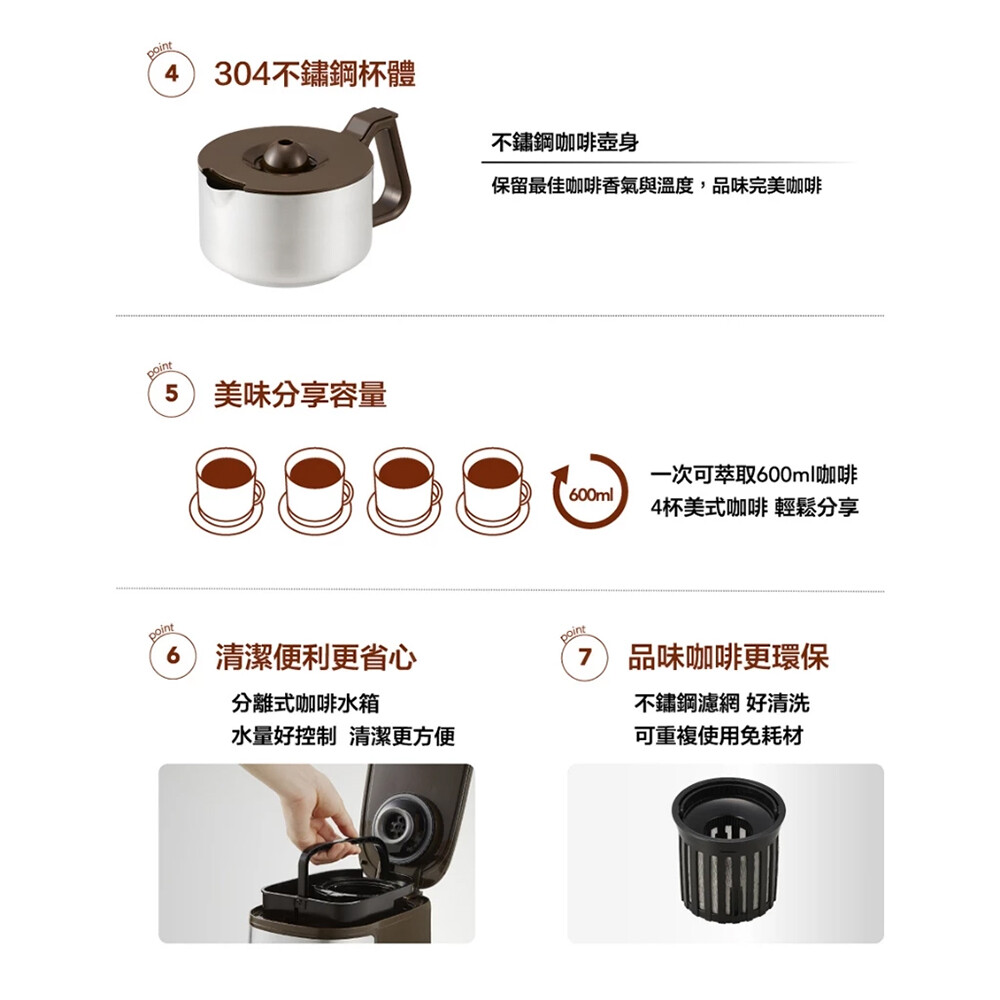 point 4 304不鏽鋼杯體

不鏽鋼咖啡壺身

保留最佳咖啡香氣與溫度，品味完美咖啡

point 5 美味分享容量

600ml

一次可萃取600ml咖啡
4杯美式咖啡 輕鬆分享

point 6 清潔便利更省心

分離式咖啡水箱
水量好控制 清潔更方便

point 7 品味咖啡更環保

不鏽鋼濾網 好清洗
可重複使用免耗材