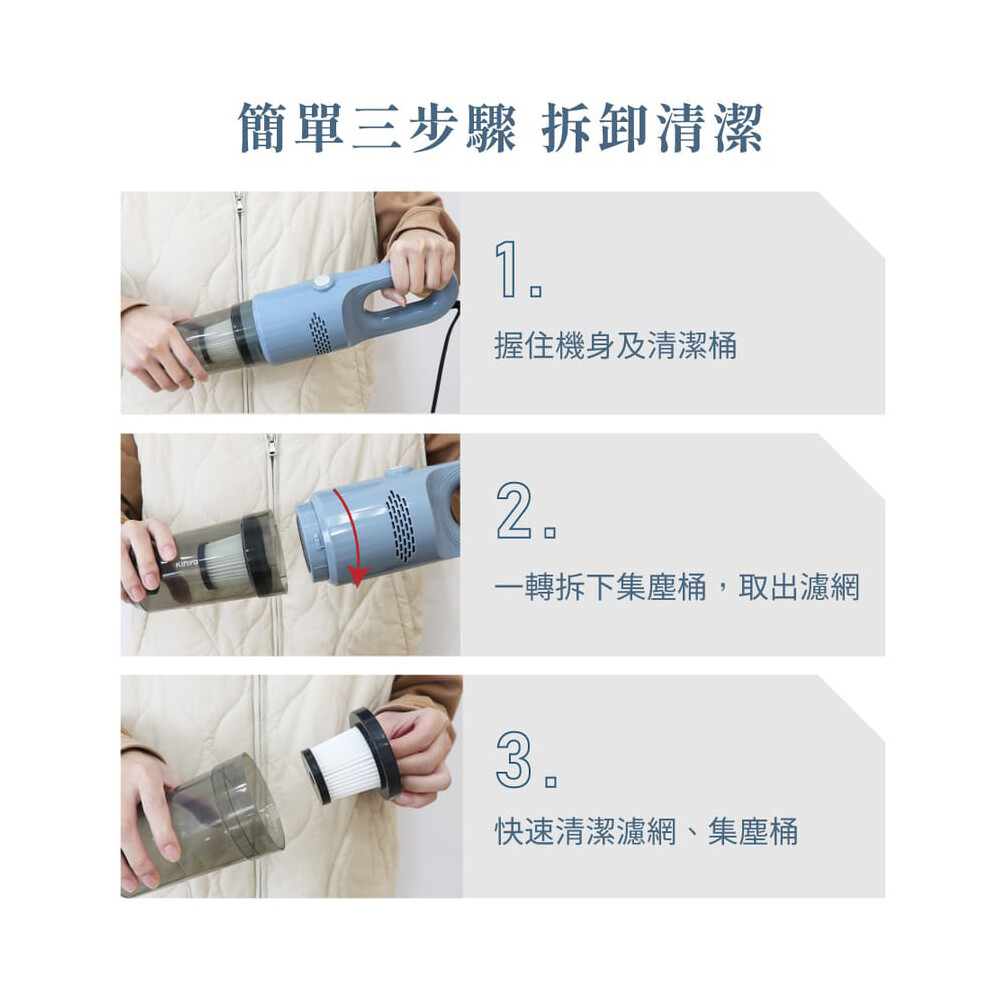 簡單三步驟 拆卸清潔

1.

握住機身及清潔桶

KINYO

2.

一轉拆下集塵桶，取出濾網

3.

快速清潔濾網、集塵桶