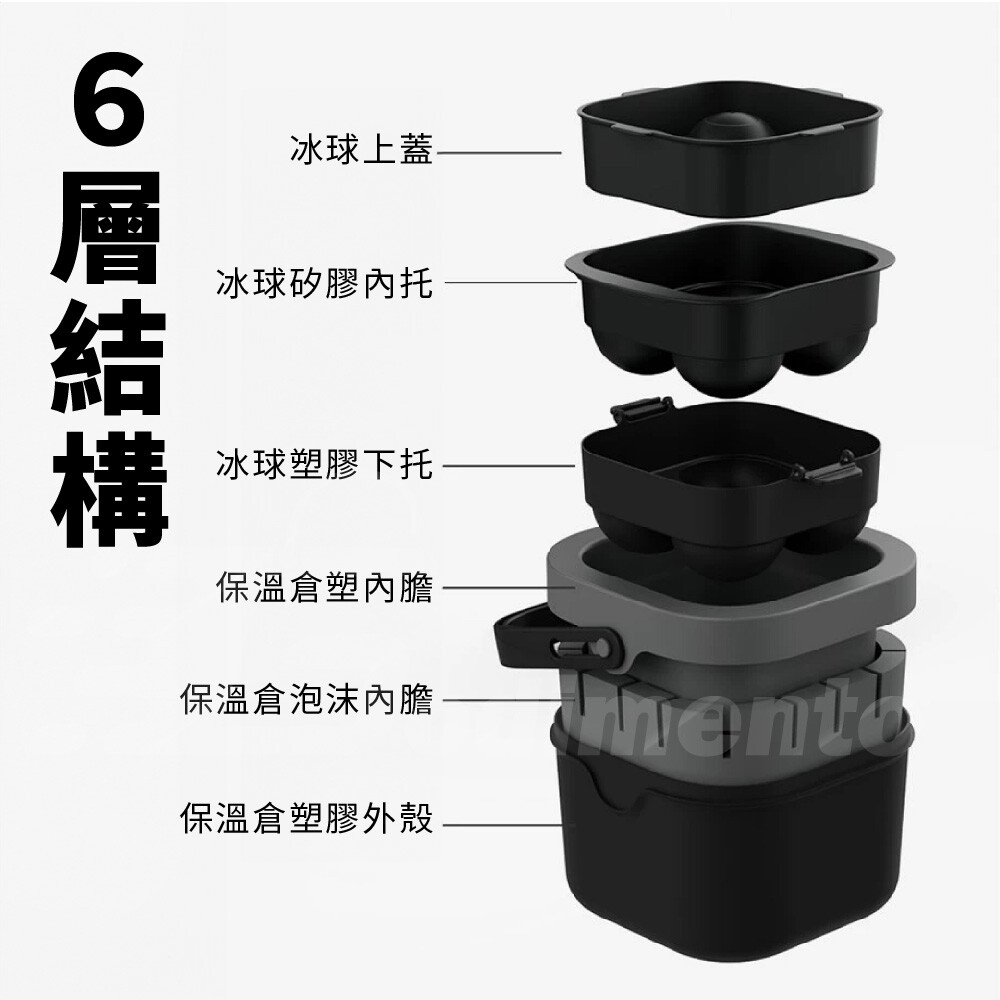 6層結構

冰球上蓋

冰球矽膠內托

冰球塑膠下托

保溫倉塑內膽

保溫倉泡沫內膽

保溫倉塑膠外殼

mento