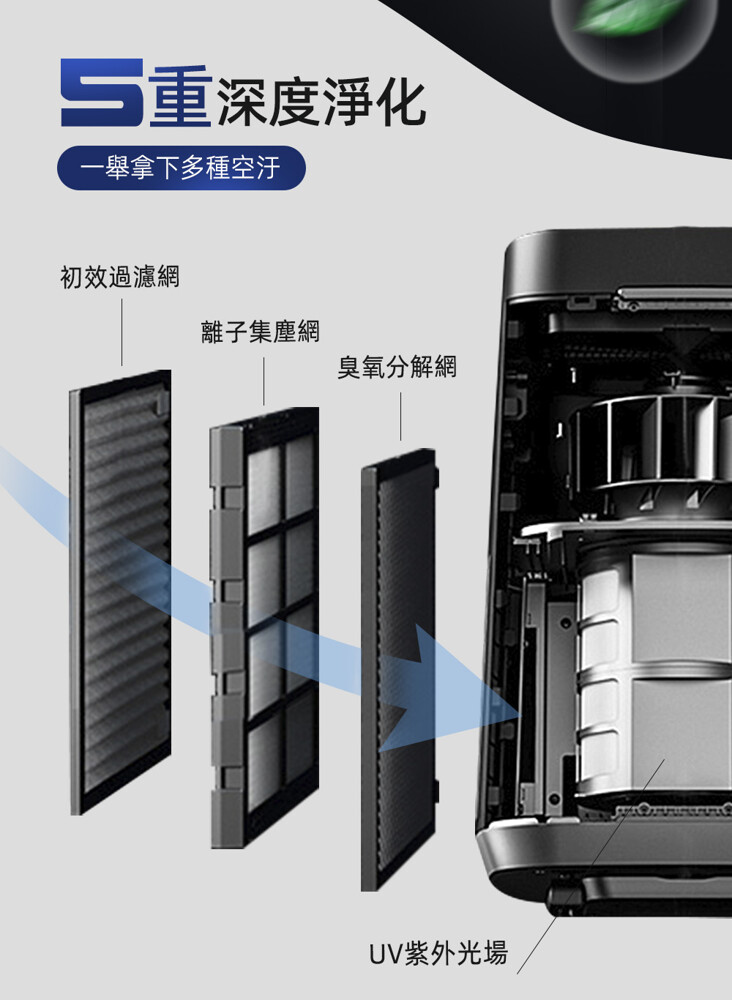 5重深度淨化

一舉拿下多種空汙

初效過濾網

離子集塵網

臭氧分解網

UV紫外光場