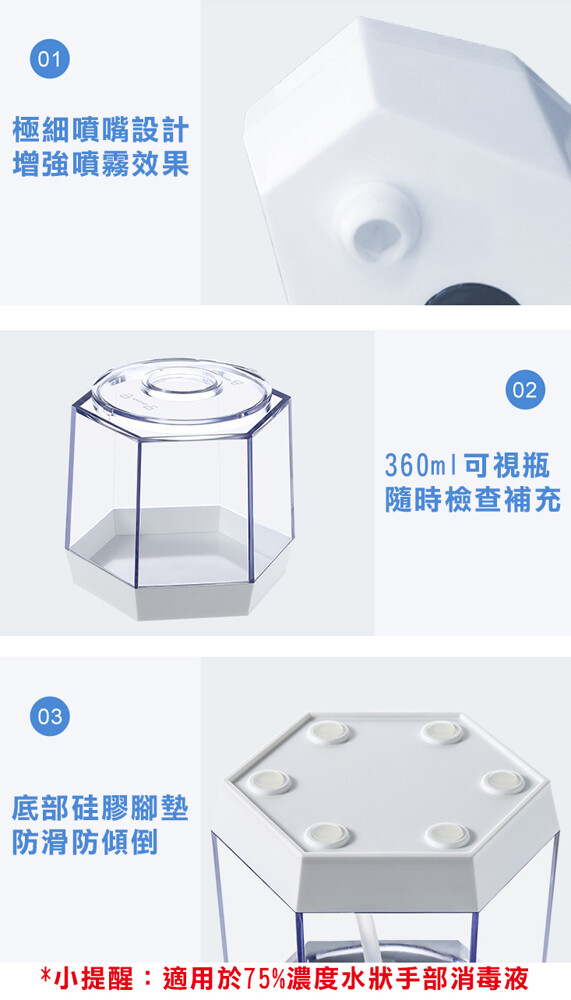 01

極細噴嘴設計
增強噴霧效果

02

360ml可視瓶
隨時檢查補充

03

底部硅膠腳墊
防滑防傾倒

*小提醒：適用於75%濃度水狀手部消毒液