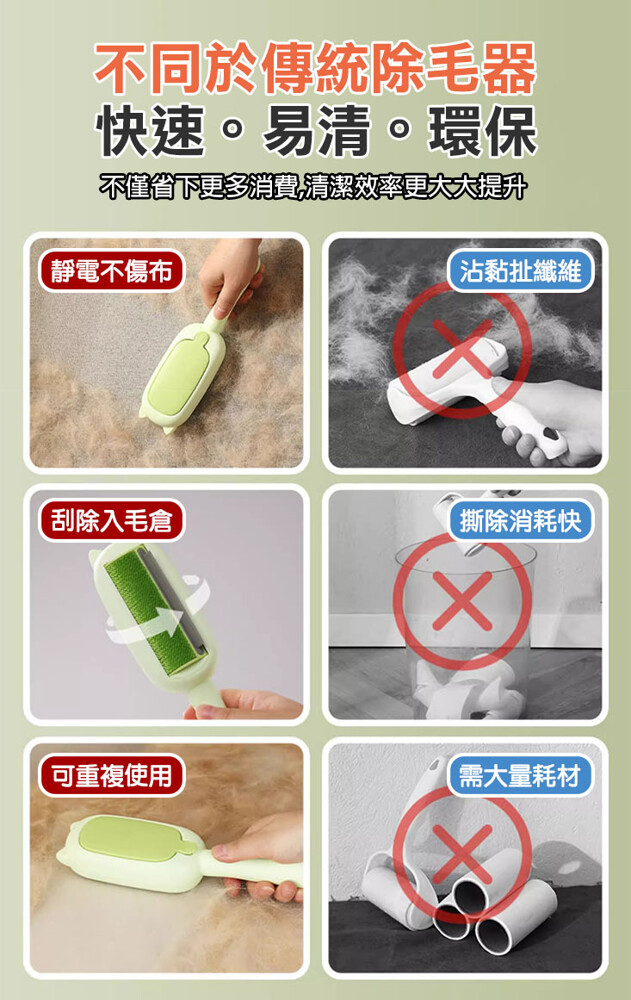 不同於傳統除毛器
快速。易清。環保
不僅省下更多消費,清潔效率更大大提升

靜電不傷布

沾黏扯纖維

刮除入毛倉

撕除消耗快

可重複使用

需大量耗材