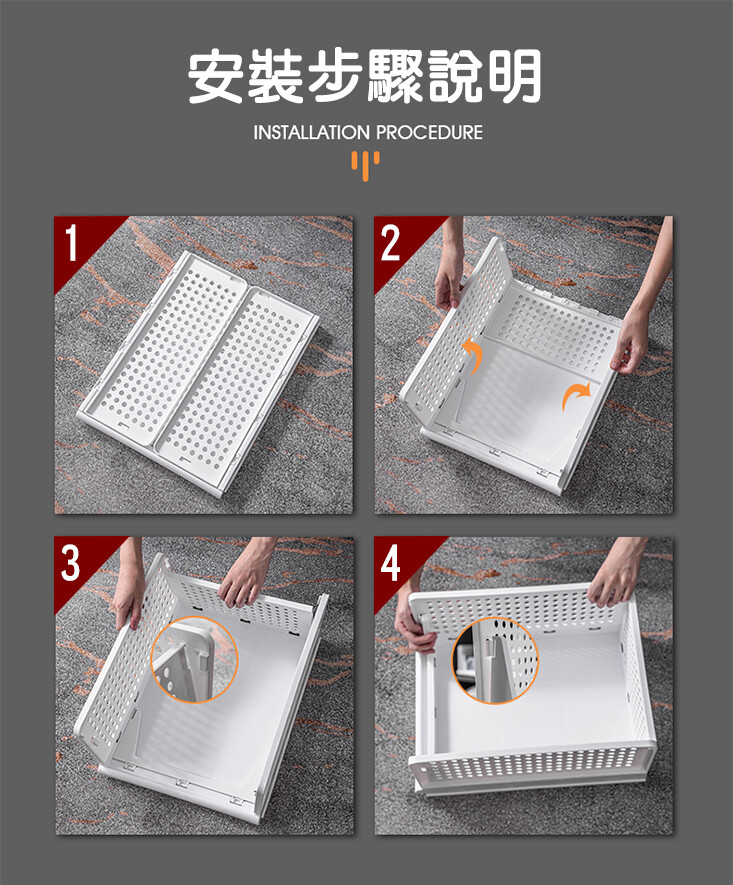 安裝步驟說明

INSTALLATION PROCEDURE

1

2

3

4