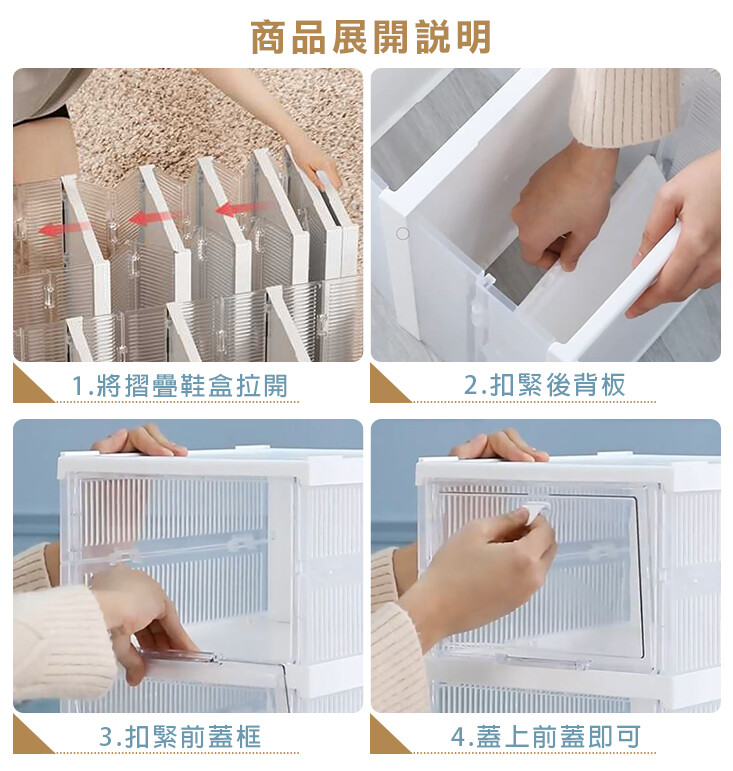 商品展開說明

1.將摺疊鞋盒拉開

2.扣緊後背板

3.扣緊前蓋框

4.蓋上前蓋即可