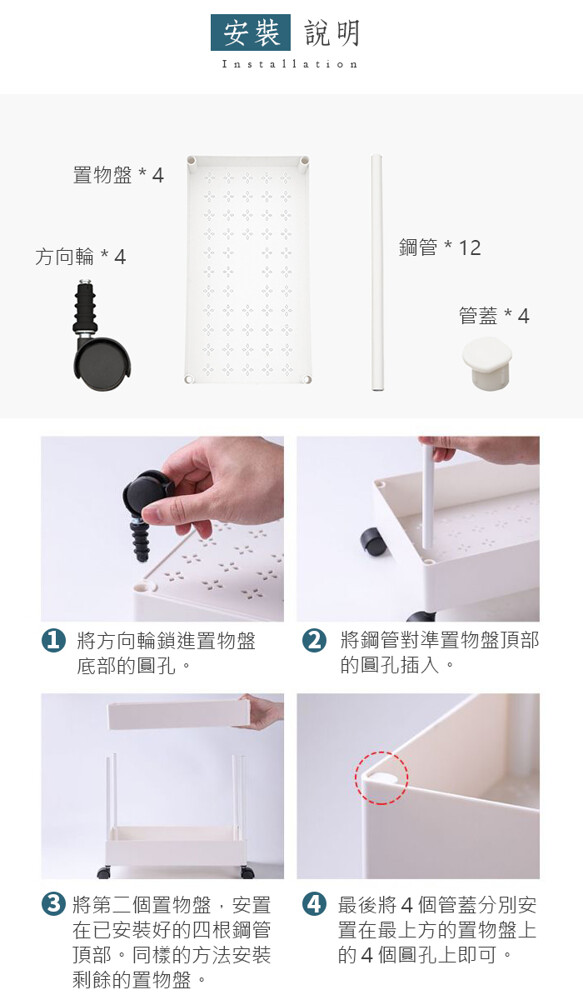 安裝 說明
Installation

置物盤 * 4

方向輪 * 4

鋼管 * 12

管蓋 * 4

1 將方向輪鎖進置物盤底部的圓孔。

2 將鋼管對準置物盤頂部的圓孔插入。

3 將第二個置物盤，安置在已安裝好的四根鋼管頂部。同樣的方法安裝剩餘的置物盤。

4 最後將 4 個管蓋分別安置在最上方的置物盤上的 4 個圓孔上即可。