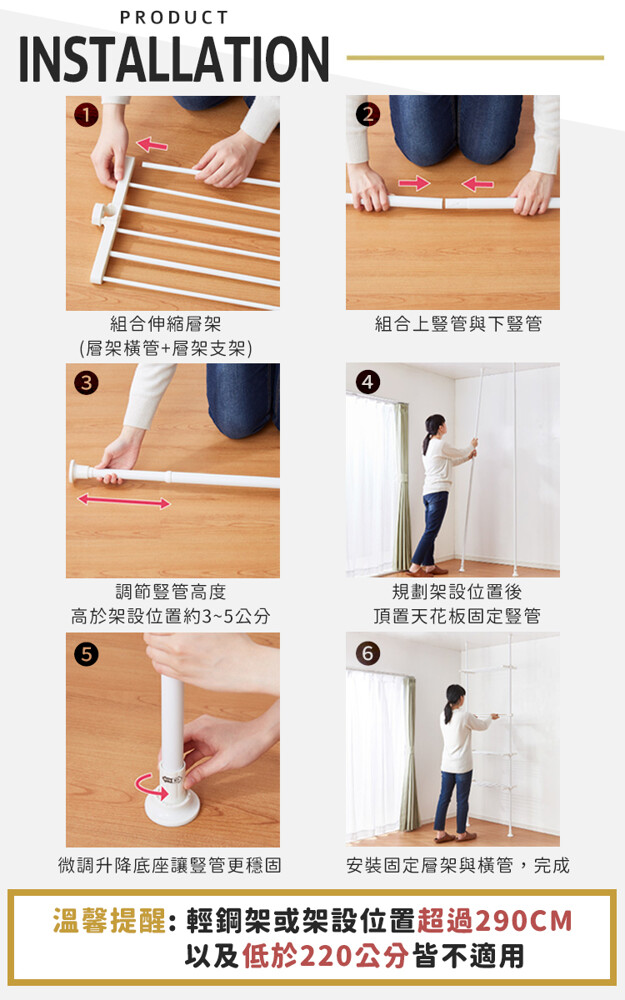 PRODUCT
INSTALLATION

1
組合伸縮層架
(層架橫管+層架支架)

2
組合上豎管與下豎管

3
調節豎管高度
高於架設位置約3~5公分

4
規劃架設位置後
頂置天花板固定豎管

5
微調升降底座讓豎管更穩固

6
安裝固定層架與橫管，完成

溫馨提醒：輕鋼架或架設位置超過290CM
以及低於220公分皆不適用