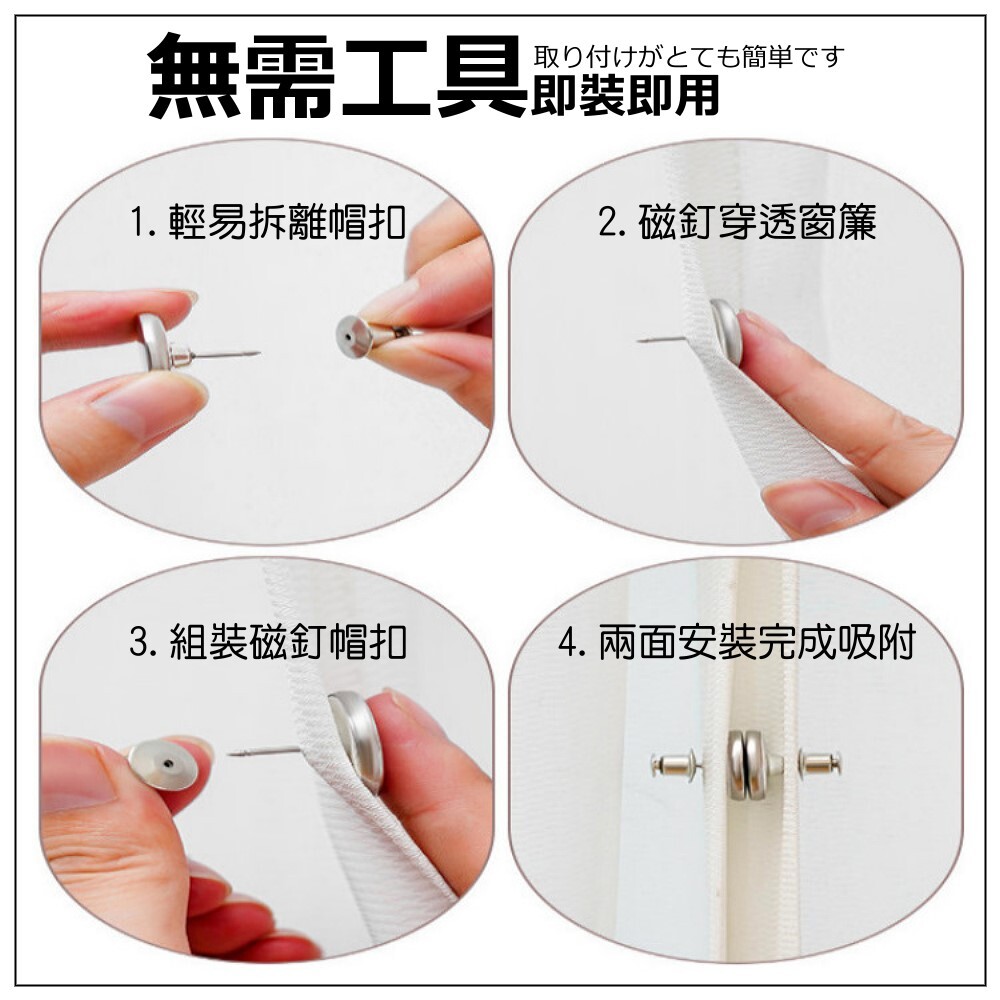 無需工具 取り付けがとても簡単です 即裝即用

1. 輕易拆離帽扣

2. 磁釘穿透窗簾

3. 組裝磁釘帽扣

4. 兩面安裝完成吸附