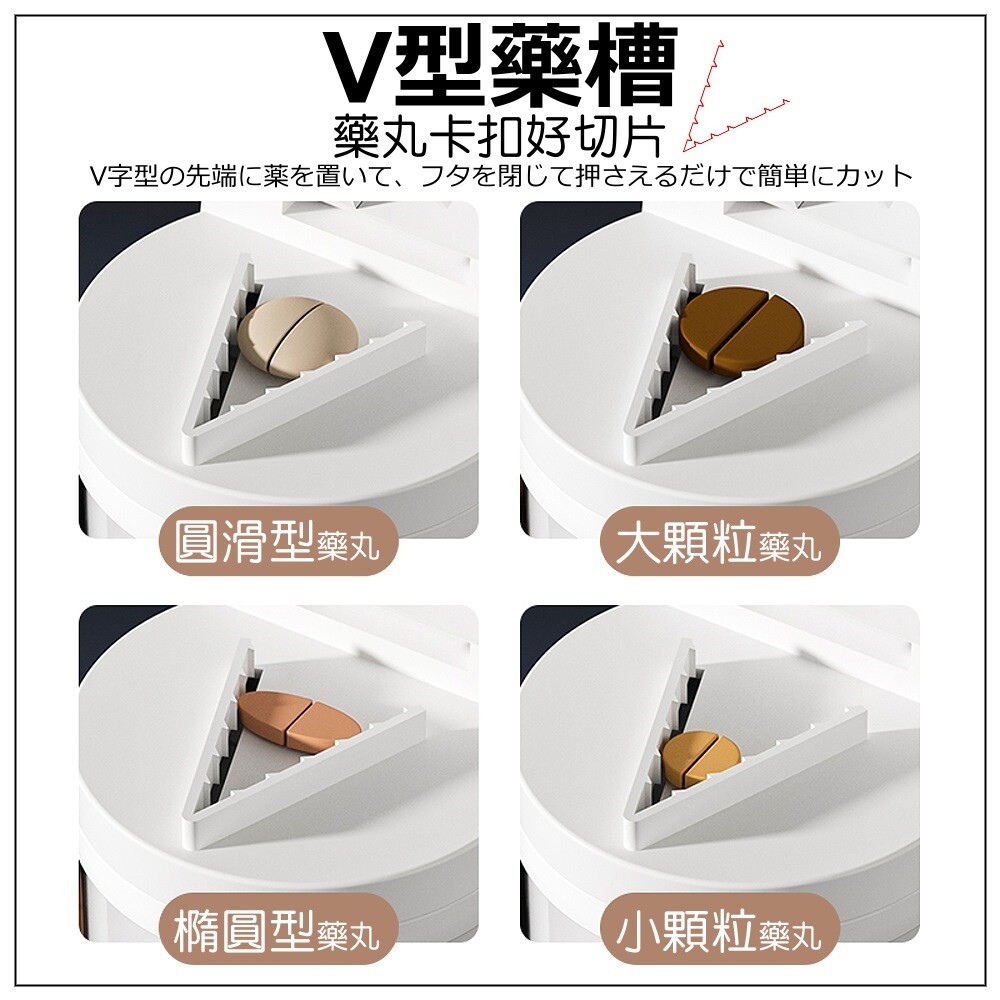 V型藥槽
藥丸卡扣好切片
V字型の先端に薬を置いて、フタを閉じて押さえるだけで簡単にカット

圓滑型藥丸

大顆粒藥丸

橢圓型藥丸

小顆粒藥丸