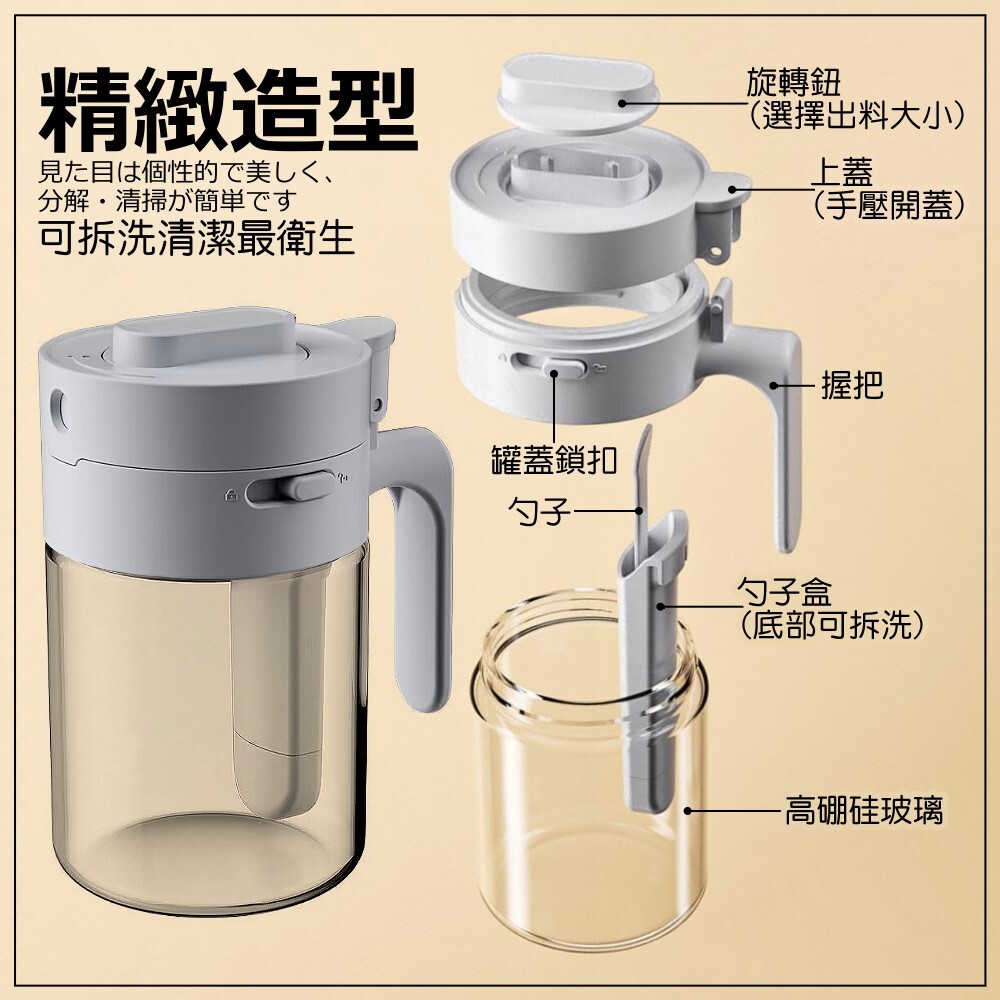 精緻造型

見た目は個性的で美しく、
分解・清掃が簡単です
可拆洗清潔最衛生

旋轉鈕
(選擇出料大小)

上蓋
(手壓開蓋)

握把

罐蓋鎖扣

勺子

勺子盒
(底部可拆洗)

高硼硅玻璃