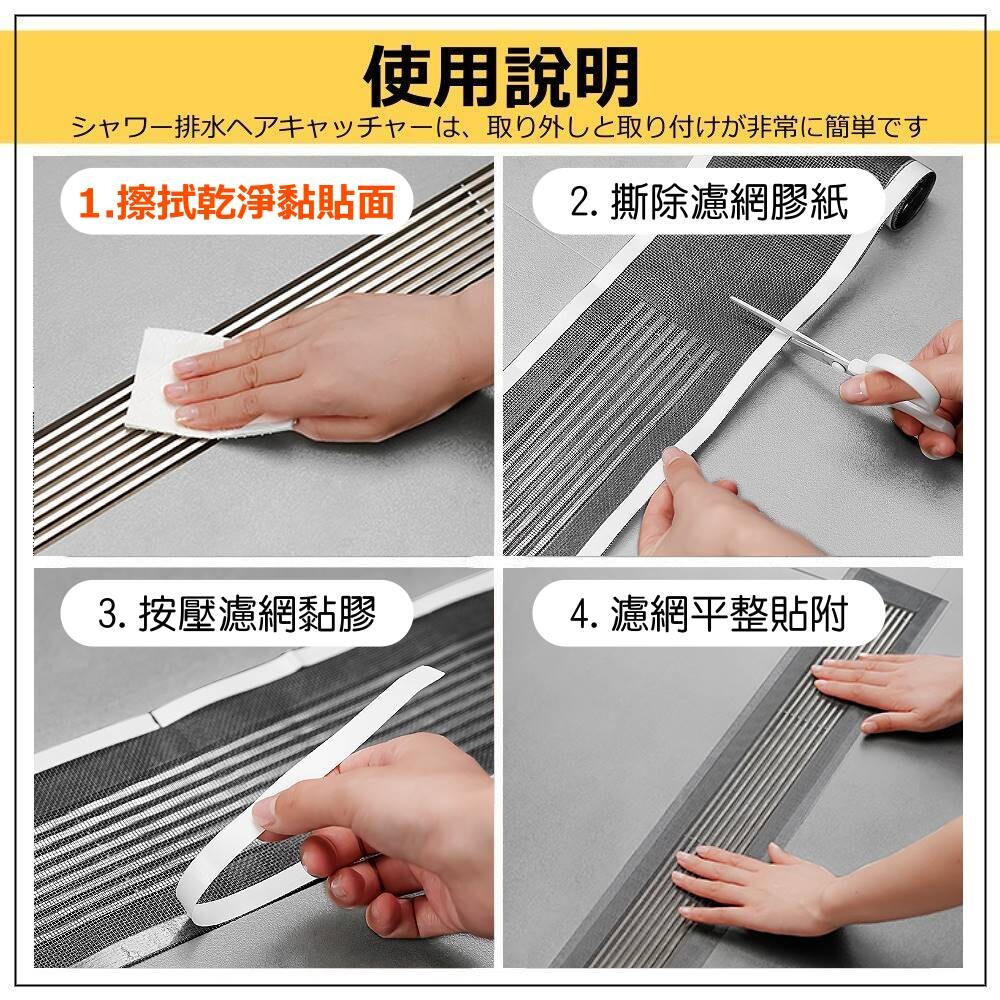 使用說明

シャワー排水ヘアキャッチャーは、取り外しと取り付けが非常に簡単です

1.擦拭乾淨黏貼面

2. 撕除濾網膠紙

3. 按壓濾網黏膠

4. 濾網平整貼附