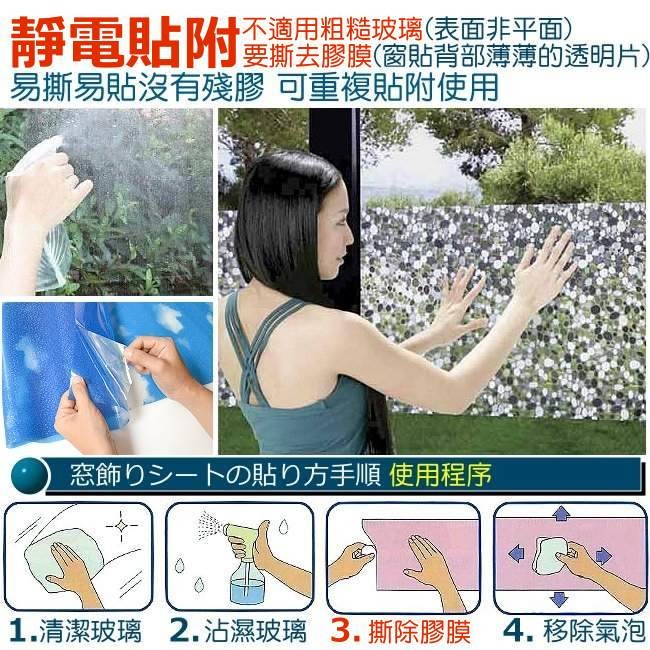 靜電貼附 不適用粗糙玻璃(表面非平面)
要撕去膠膜(窗貼背部薄薄的透明片)
易撕易貼沒有殘膠 可重複貼附使用

窓飾りシートの貼り方手順 使用程序

1.清潔玻璃 2.沾濕玻璃 3.撕除膠膜 4.移除氣泡