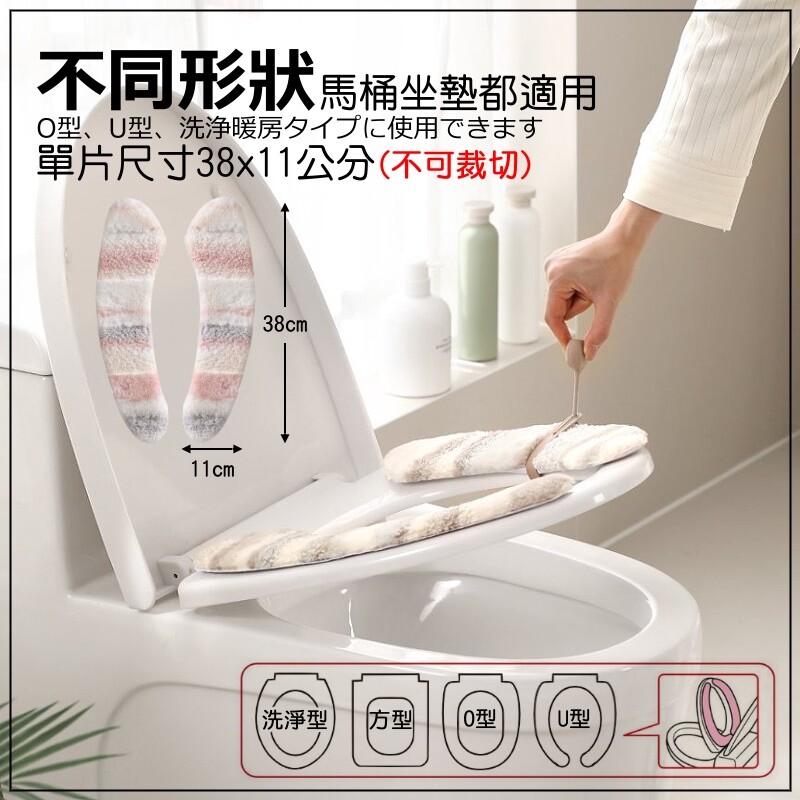 不同形狀馬桶坐墊都適用
O型、U型、洗浄暖房タイプに使用できます
單片尺寸38x11公分(不可裁切)

38cm

11cm

洗淨型
方型
O型
U型