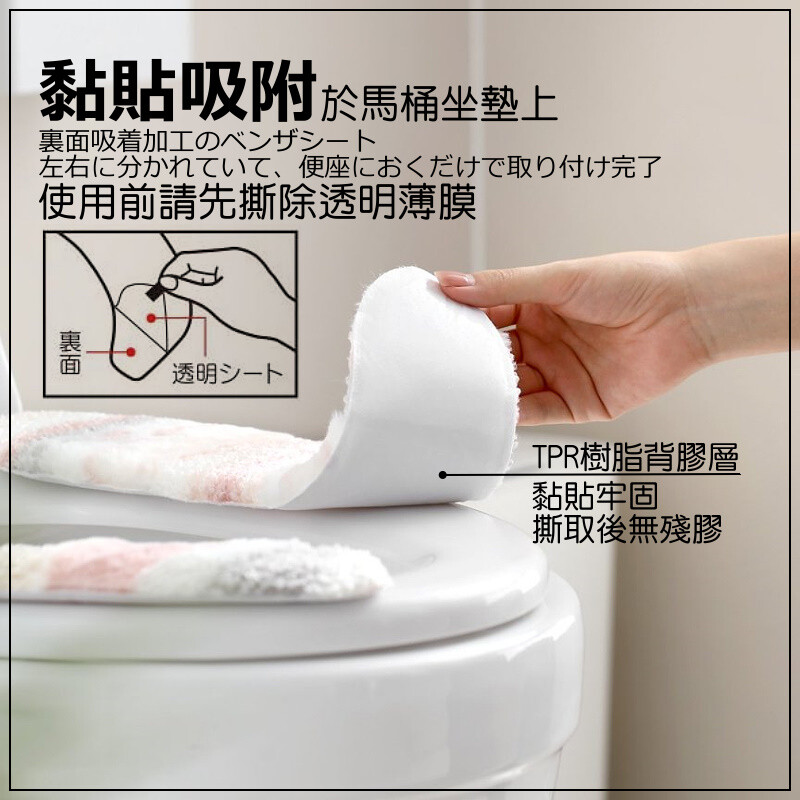 黏貼吸附於馬桶坐墊上
裏面吸着加工のベンザシート
左右に分かれていて、便座におくだけで取り付け完了
使用前請先撕除透明薄膜

裏面
透明シート

TPR樹脂背膠層
黏貼牢固
撕取後無殘膠