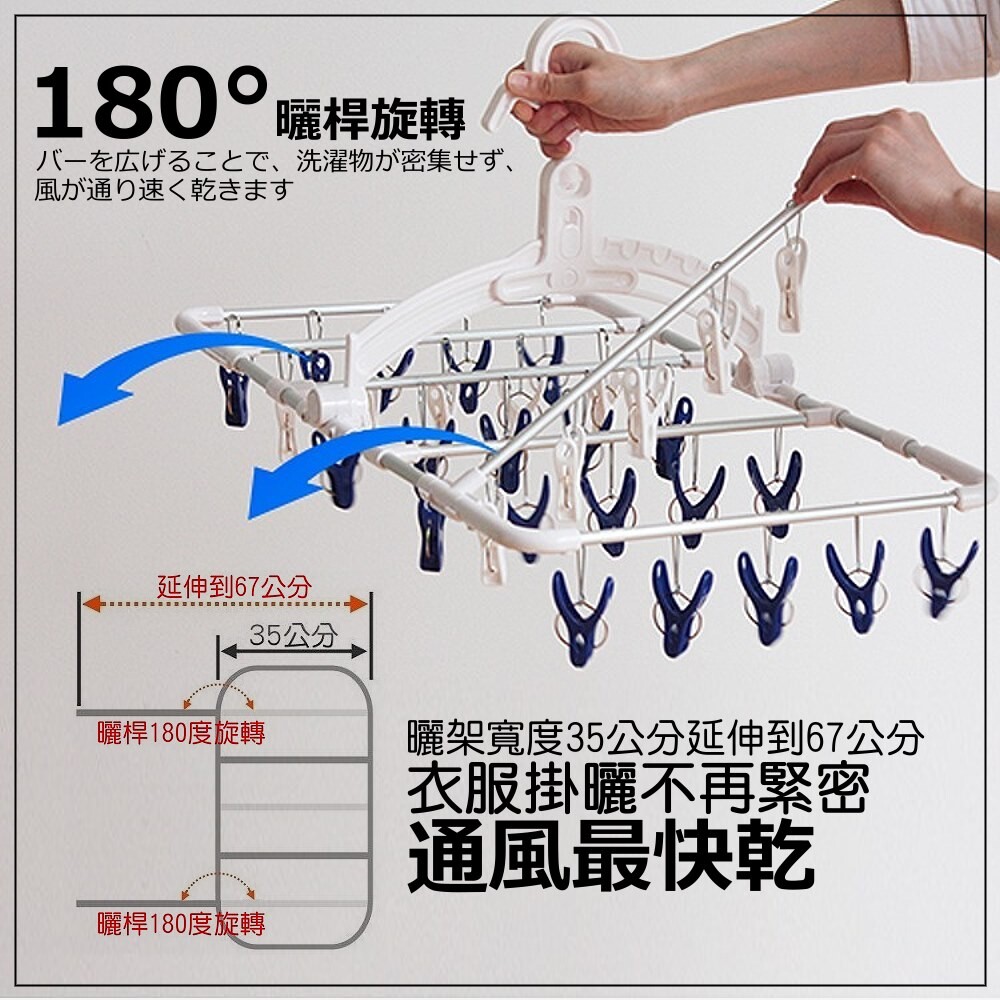 180° 曬桿旋轉

バーを広げることで、洗濯物が密集せず、風が通り速く乾きます

延伸到67公分

35公分

曬桿180度旋轉

曬桿180度旋轉

曬架寬度35公分延伸到67公分

衣服掛曬不再緊密

通風最快乾