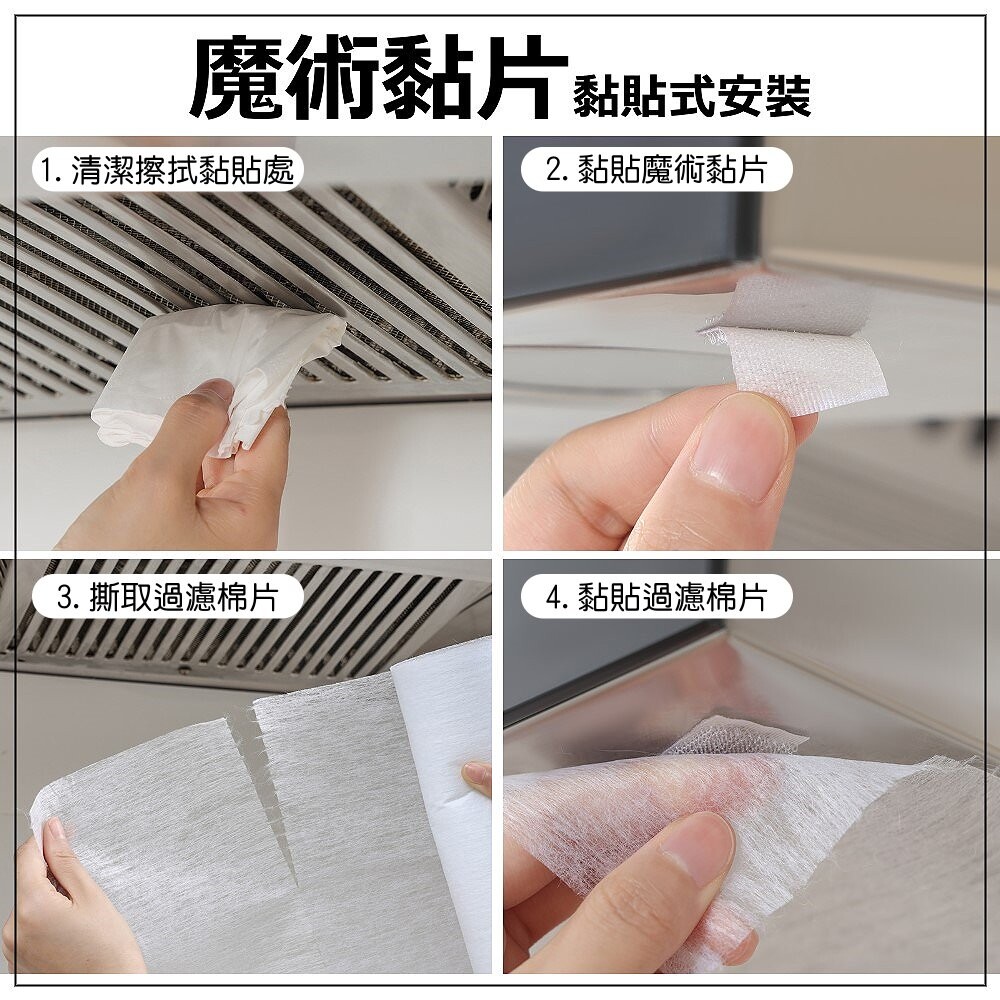 魔術黏片 黏貼式安裝

1. 清潔擦拭黏貼處

2. 黏貼魔術黏片

3. 撕取過濾棉片

4. 黏貼過濾棉片