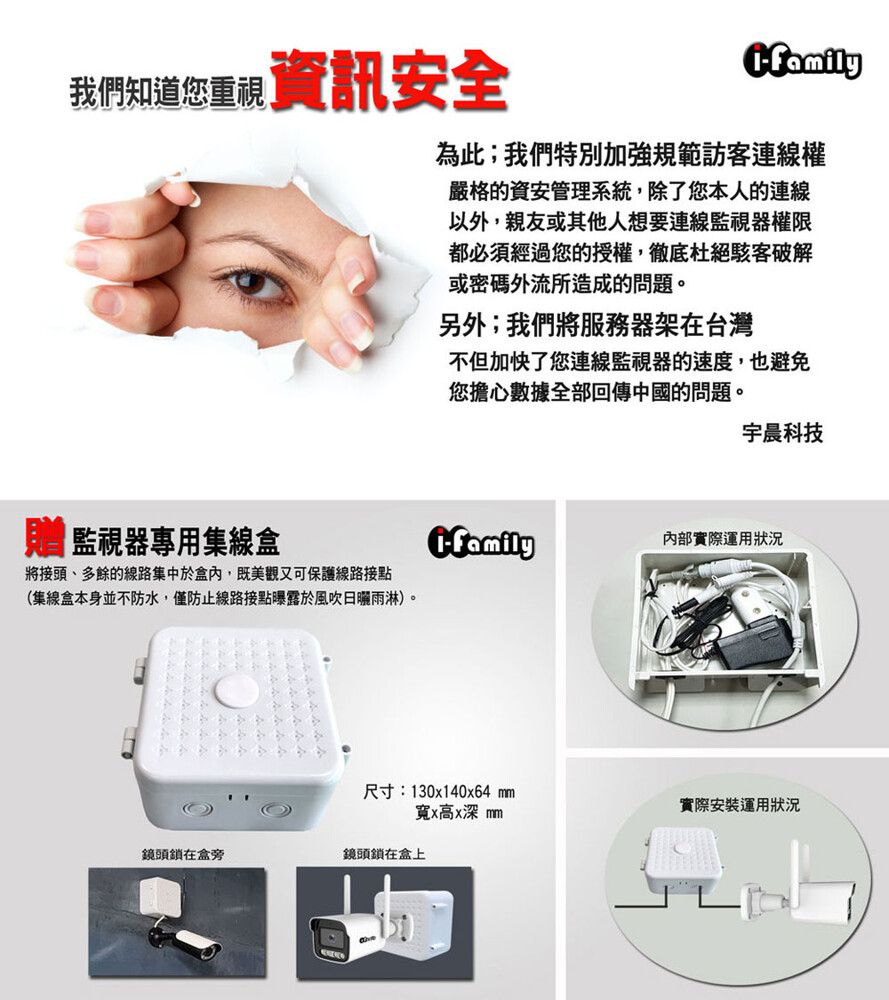 我們知道您重視資訊安全

i-Family

為此；我們特別加強規範訪客連線權

嚴格的資安管理系統，除了您本人的連線以外，親友或其他人想要連線監視器權限都必須經過您的授權，徹底杜絕駭客破解或密碼外流所造成的問題。

另外；我們將服務器架在台灣

不但加快了您連線監視器的速度，也避免您擔心數據全部回傳中國的問題。

宇晨科技

贈 監視器專用集線盒

i-Family

將接頭、多餘的線路集中於盒內，既美觀又可保護線路接點
(集線盒本身並不防水，僅防止線路接點曝露於風吹日曬雨淋)。

尺寸：130x140x64 mm
寬x高x深 mm

鏡頭鎖在盒旁

鏡頭鎖在盒上

內部實際運用狀況

實際安裝運用狀況