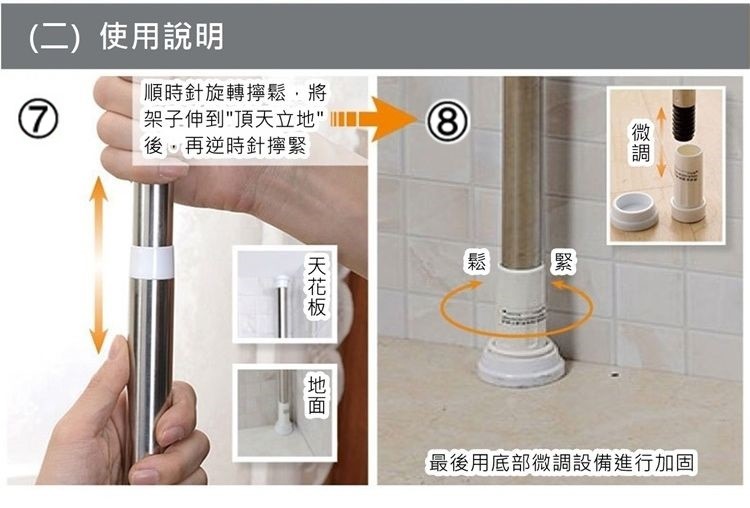 (二) 使用說明

⑦

順時針旋轉擰鬆，將架子伸到"頂天立地"後，再逆時針擰緊

天花板

地面

⑧

微調

鬆

緊

最後用底部微調設備進行加固