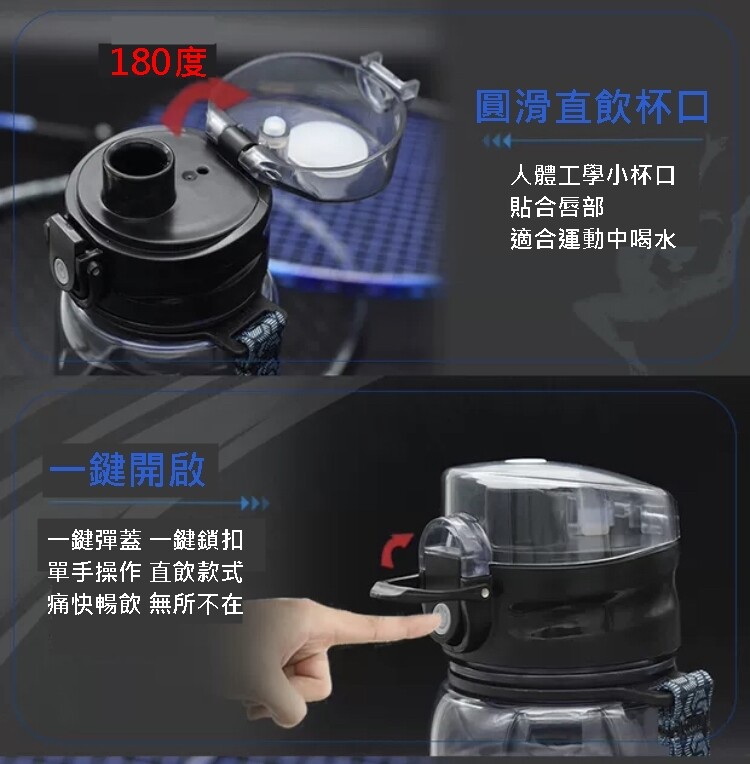 180度

圓滑直飲杯口

人體工學小杯口
貼合唇部
適合運動中喝水

一鍵開啟

一鍵彈蓋 一鍵鎖扣
單手操作 直飲款式
痛快暢飲 無所不在