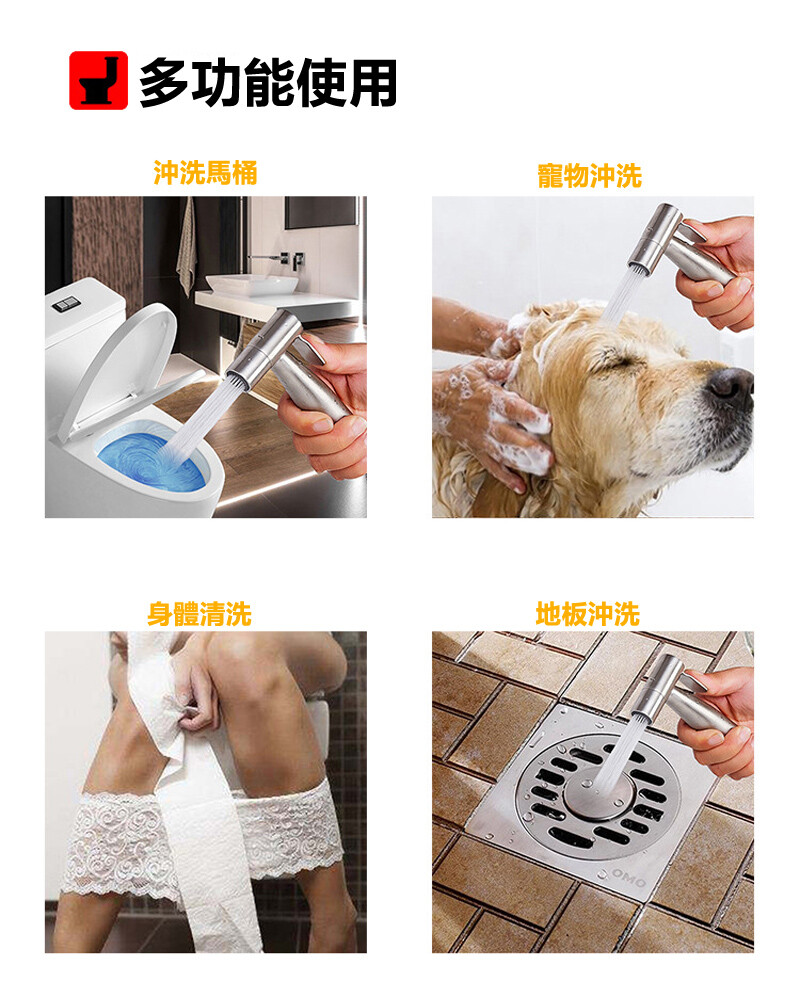 多功能使用

沖洗馬桶

寵物沖洗

身體清洗

地板沖洗

OMO