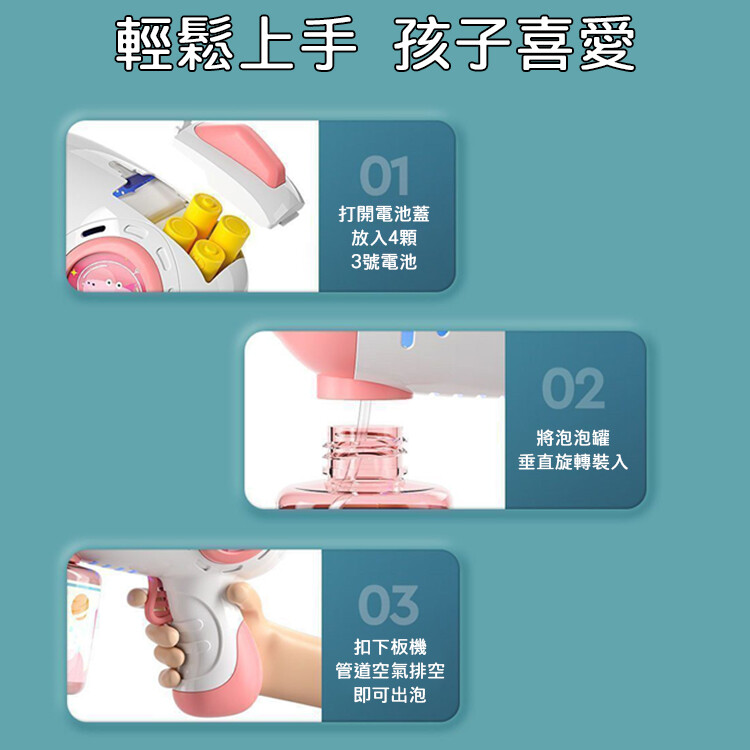 輕鬆上手 孩子喜愛

01
打開電池蓋
放入4顆
3號電池

02
將泡泡罐
垂直旋轉裝入

03
扣下板機
管道空氣排空
即可出泡