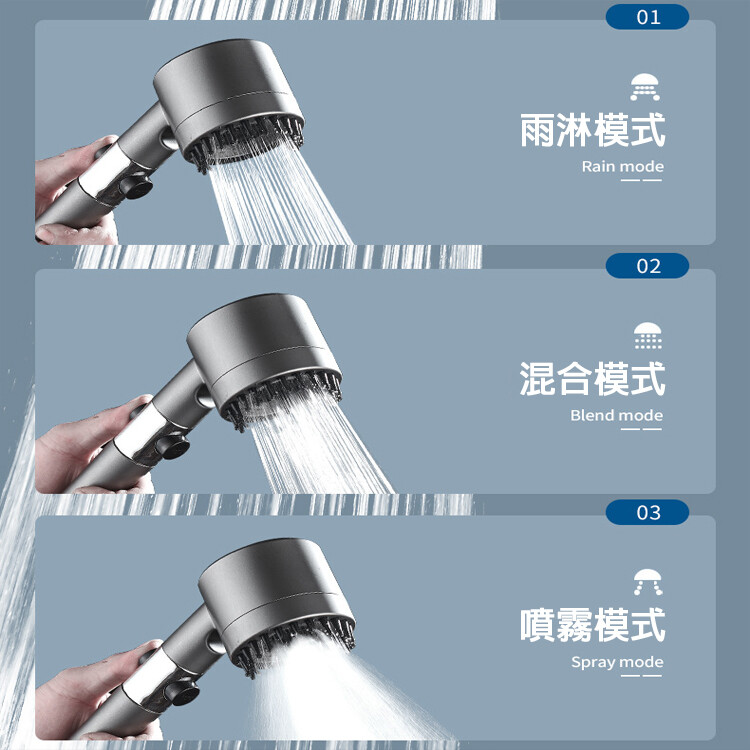 01

雨淋模式

Rain mode

02

混合模式

Blend mode

03

噴霧模式

Spray mode