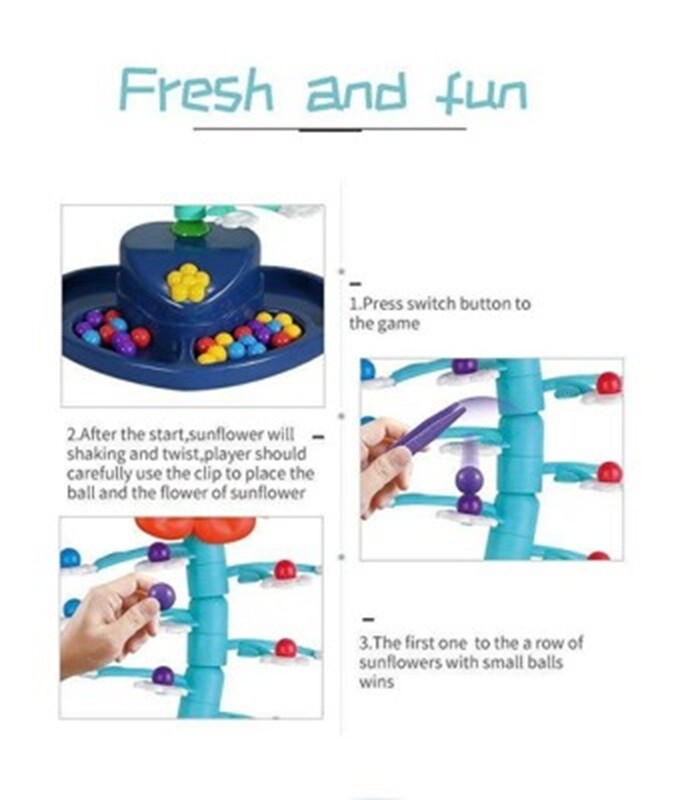 Fresh and fun

1.Press switch button to the game

2.After the start,sunflower will shaking and twist,player should carefully use the clip to place the ball and the flower of sunflower

3.The first one to the a row of sunflowers with small balls wins