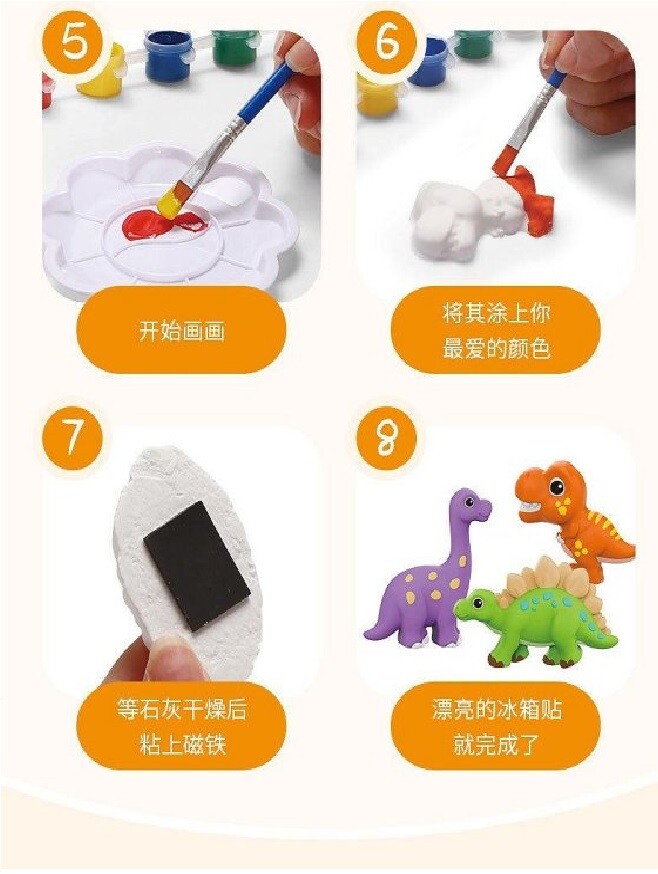 5

开始画画

6

将其涂上你最爱的颜色

7

等石灰干燥后粘上磁铁

8

漂亮的冰箱贴就完成了