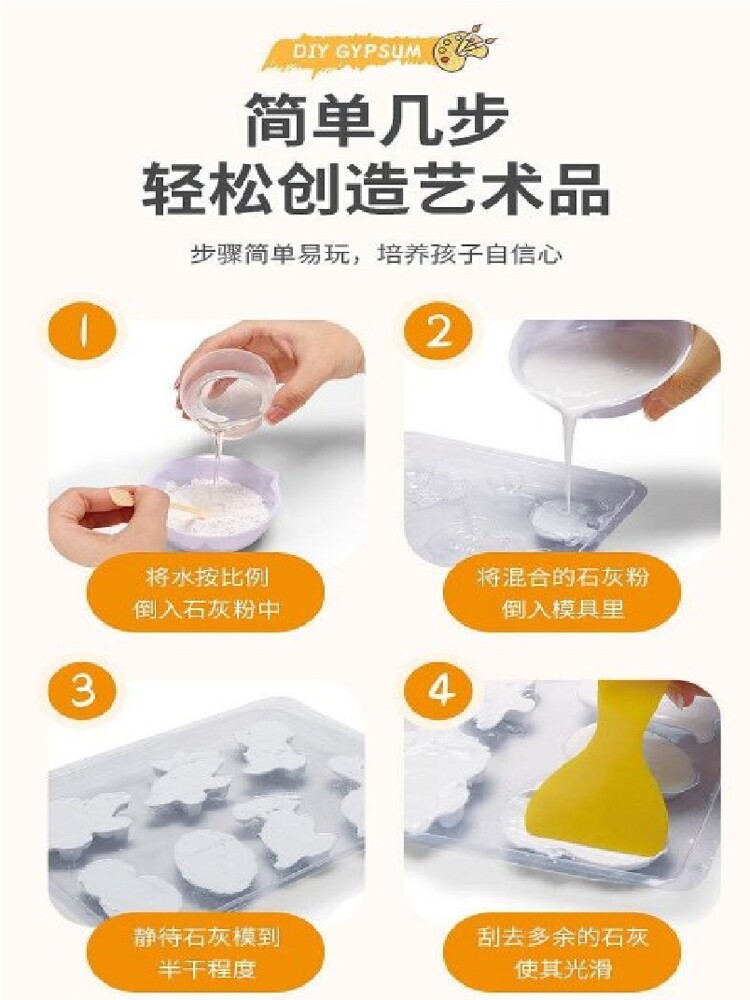 DIY GYPSUM

简单几步
轻松创造艺术品

步骤简单易玩，培养孩子自信心

1
将水按比例
倒入石灰粉中

2
将混合的石灰粉
倒入模具里

3
静待石灰模到
半干程度

4
刮去多余的石灰
使其光滑