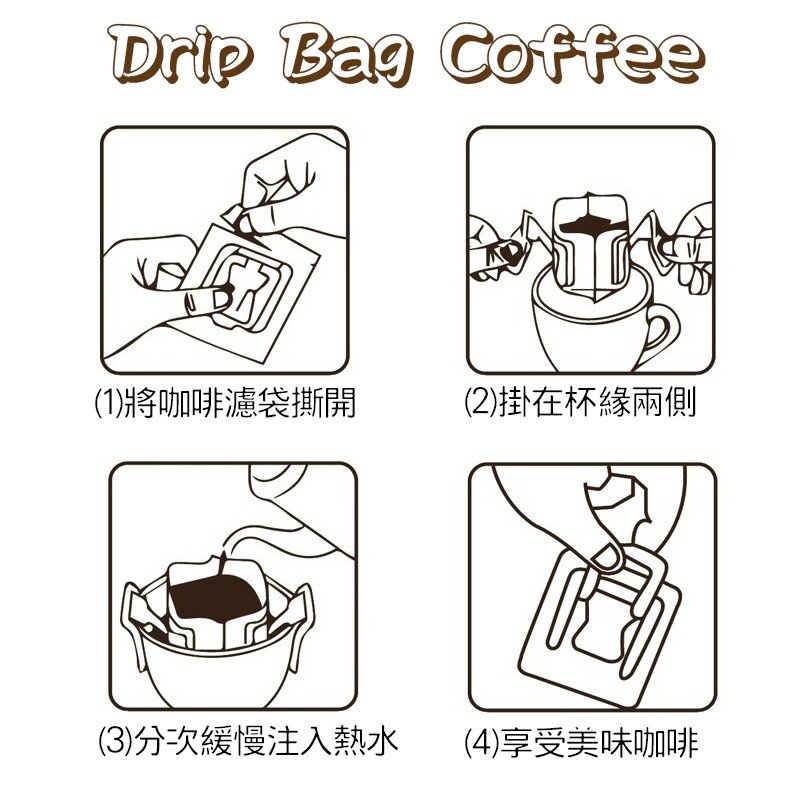 Drip Bag Coffee

(1)將咖啡濾袋撕開

(2)掛在杯緣兩側

(3)分次緩慢注入熱水

(4)享受美味咖啡