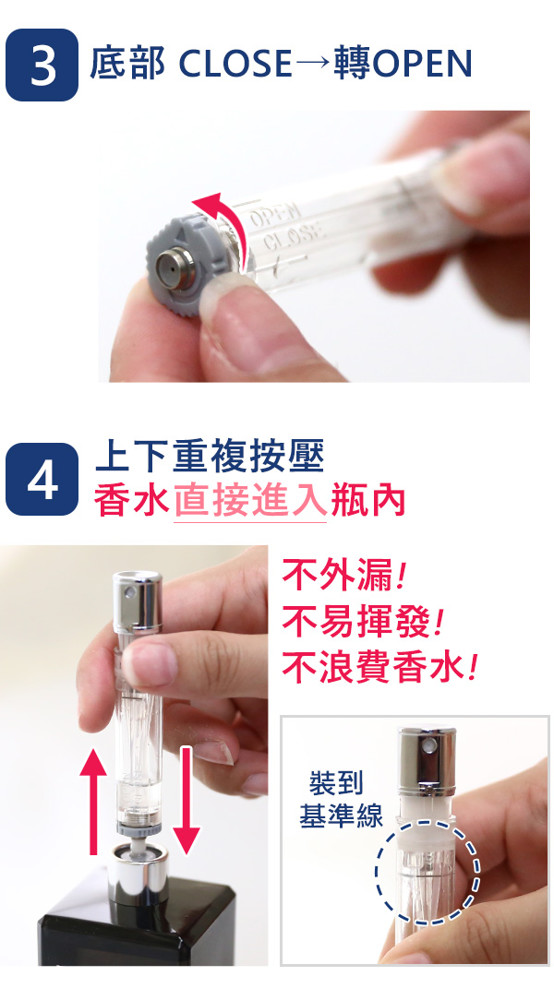 3 底部 CLOSE→轉OPEN

OPEN
CLOSE

4 上下重複按壓
香水直接進入瓶內

不外漏!
不易揮發!
不浪費香水!

裝到
基準線