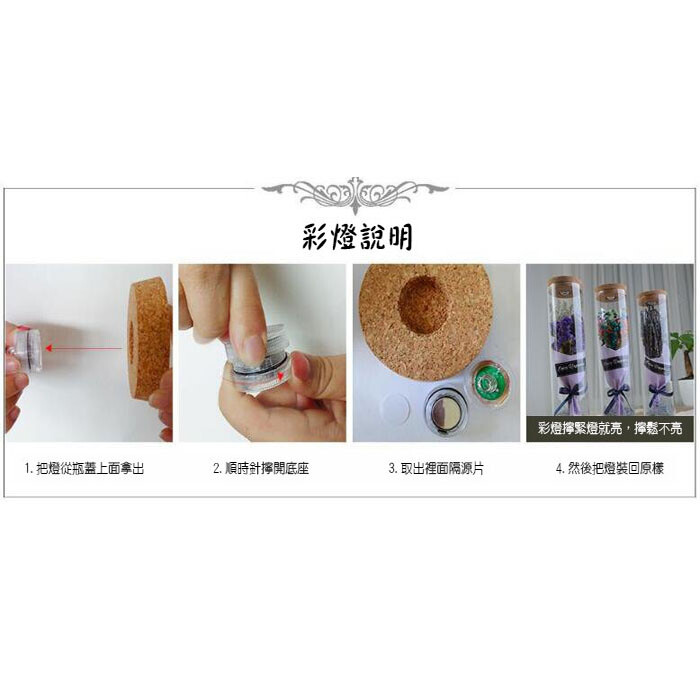 彩燈說明

彩燈擰緊燈就亮，擰鬆不亮

1. 把燈從瓶蓋上面拿出

2. 順時針擰開底座

3. 取出裡面隔源片

4. 然後把燈裝回原樣