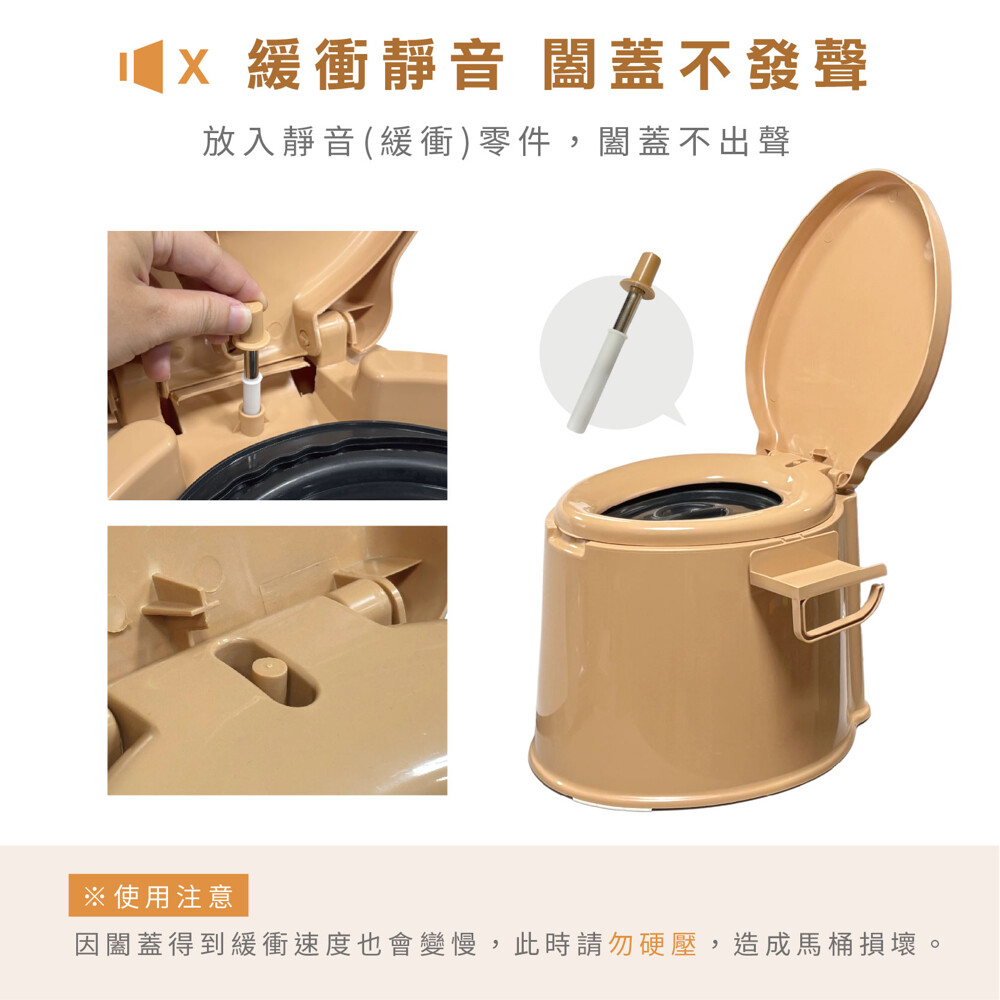 緩衝靜音 闔蓋不發聲

放入靜音(緩衝)零件，闔蓋不出聲

※使用注意

因闔蓋得到緩衝速度也會變慢，此時請勿硬壓，造成馬桶損壞。