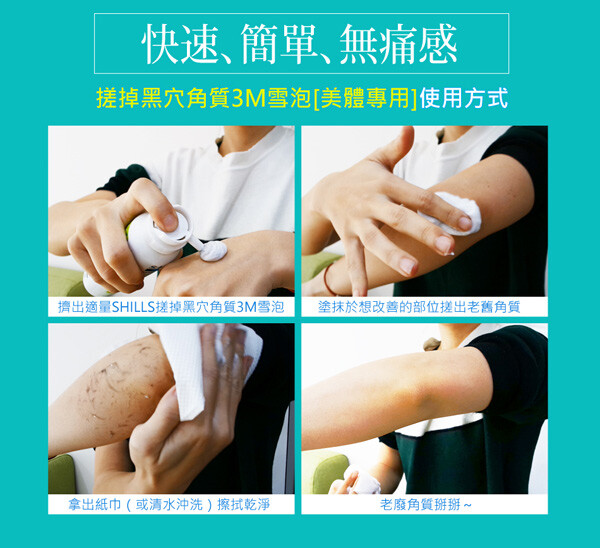 快速、簡單、無痛感

搓掉黑穴角質3M雪泡[美體專用]使用方式

擠出適量SHILLS搓掉黑穴角質3M雪泡

塗抹於想改善的部位搓出老舊角質

拿出紙巾（或清水沖洗）擦拭乾淨

老廢角質掰掰~