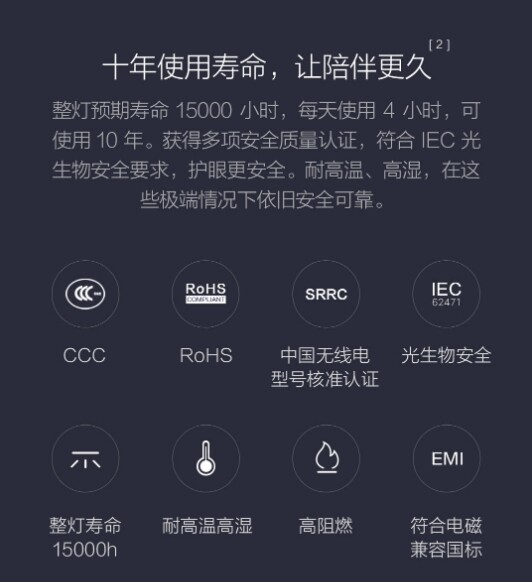 十年使用寿命，让陪伴更久$^{[2]}$

整灯预期寿命15000小时，每天使用4小时，可使用10年。获得多项安全质量认证，符合IEC光生物安全要求，护眼更安全。耐高温、高湿，在这些极端情况下依旧安全可靠。

RoHS
COMPLIANT

SRRC

IEC
62471

CCC

RoHS

中国无线电
型号核准认证

光生物安全

EMI

整灯寿命
15000h

耐高温高湿

高阻燃

符合电磁
兼容国标