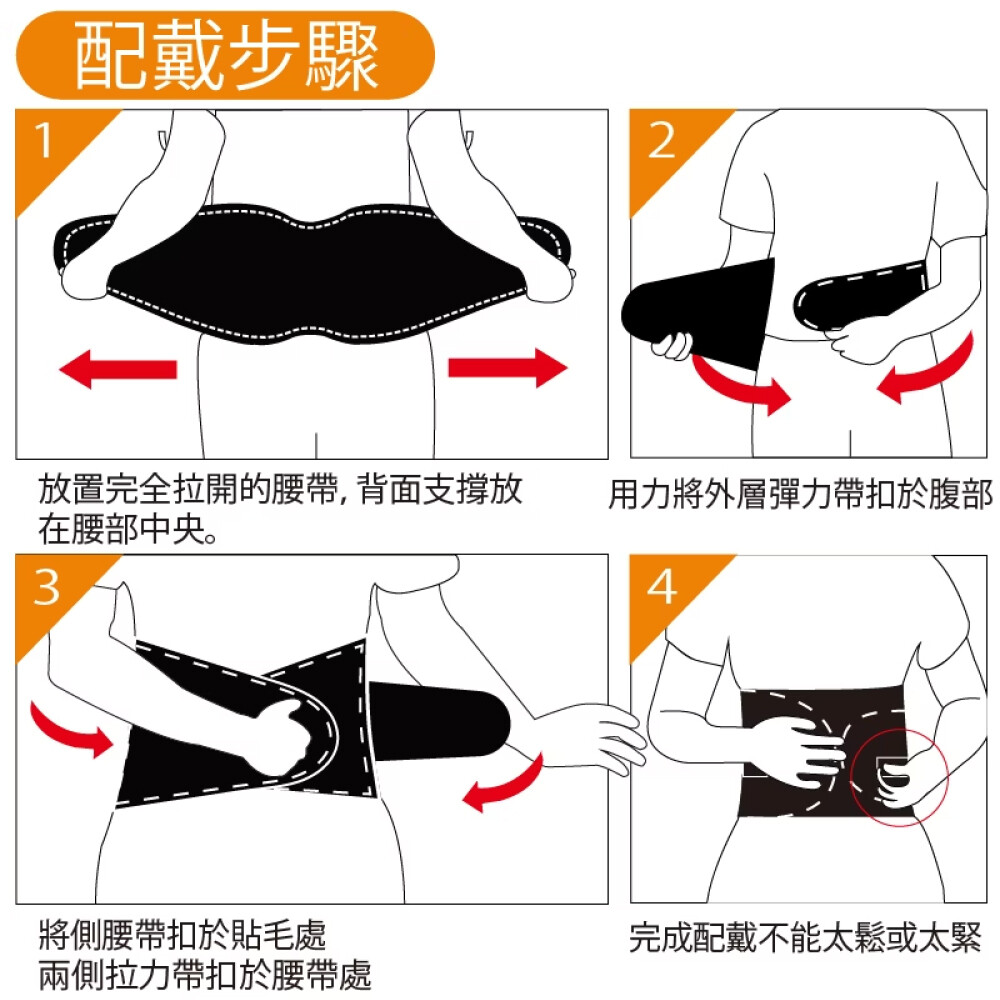 配戴步驟

1

放置完全拉開的腰帶, 背面支撐放在腰部中央。

2

用力將外層彈力帶扣於腹部

3

將側腰帶扣於貼毛處
兩側拉力帶扣於腰帶處

4

完成配戴不能太鬆或太緊