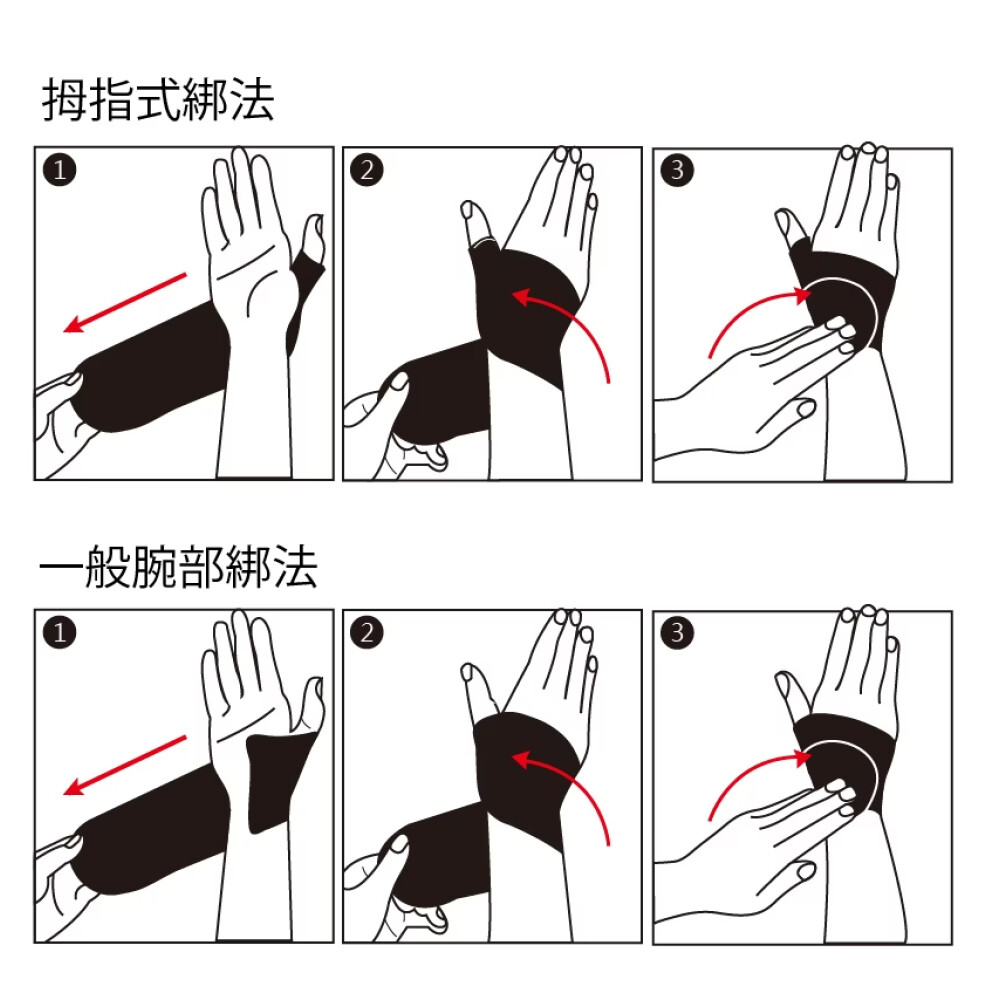 拇指式綁法

1

2

3

一般腕部綁法

1

2

3