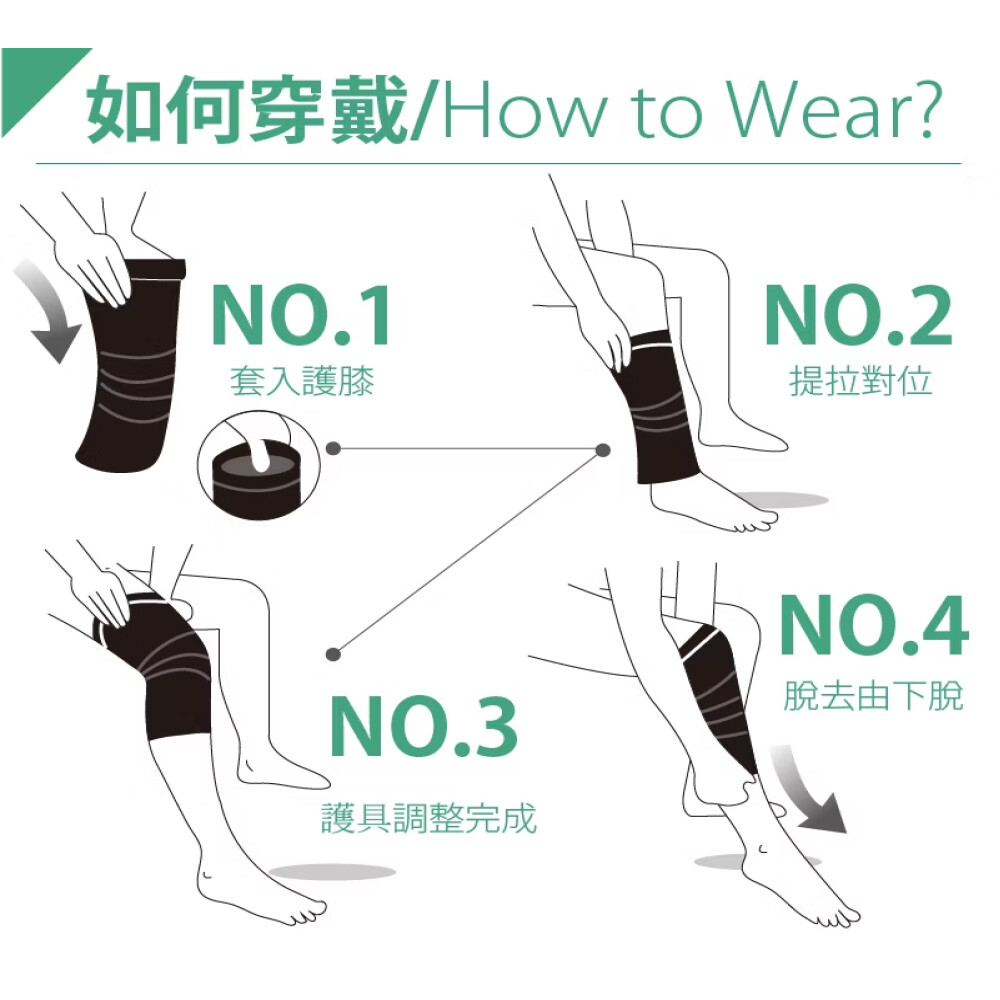 如何穿戴/How to Wear?

NO.1
套入護膝

NO.2
提拉對位

NO.3
護具調整完成

NO.4
脫去由下脫