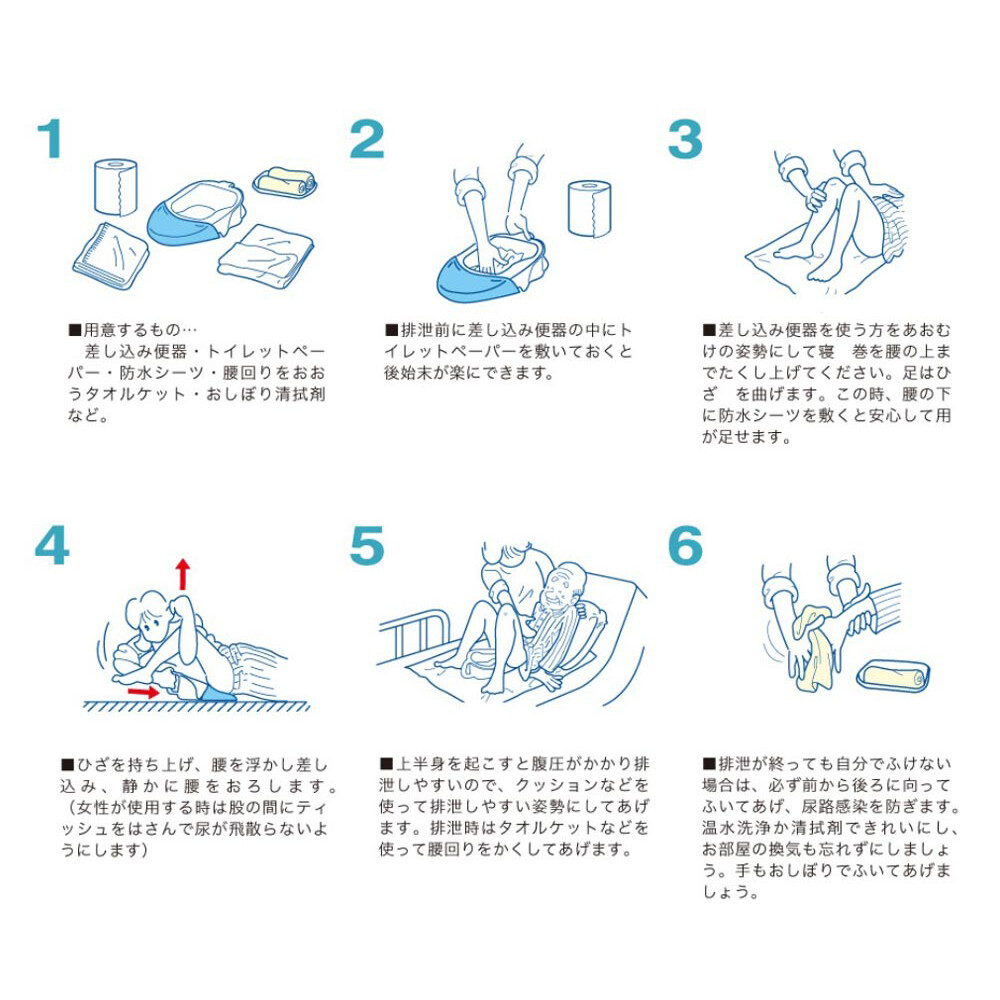 1

■用意するもの…
差し込み便器・トイレットペーパー・防水シーツ・腰回りをおおうタオルケット・おしぼり清拭剤など。

2

■排泄前に差し込み便器の中にトイレットペーパーを敷いておくと後始末が楽にできます。

3

■差し込み便器を使う方をあおむけの姿勢にして寝　巻を腰の上までたくし上げてください。足はひざ　を曲げます。この時、腰の下に防水シーツを敷くと安心して用が足せます。

4

■ひざを持ち上げ、腰を浮かし差し込み、静かに腰をおろします。（女性が使用する時は股の間にティッシュをはさんで尿が飛散らないようにします）

5

■上半身を起こすと腹圧がかかり排泄しやすいので、クッションなどを使って排泄しやすい姿勢にしてあげます。排泄時はタオルケットなどを使って腰回りをかくしてあげます。

6

■排泄が終っても自分でふけない場合は、必ず前から後ろに向ってふいてあげ、尿路感染を防ぎます。温水洗浄か清拭剤できれいにし、お部屋の換気も忘れずにしましょう。手もおしぼりでふいてあげましょう。