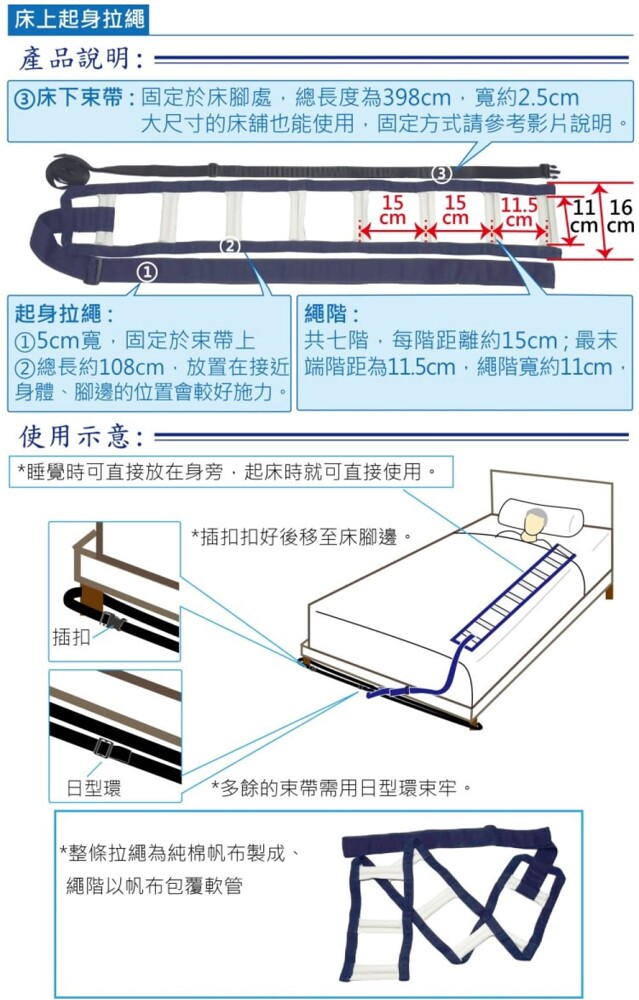 床上起身拉繩

產品說明：

③床下束帶：固定於床腳處，總長度為398cm，寬約2.5cm
大尺寸的床舖也能使用，固定方式請參考影片說明。

③

15 cm

15 cm

11.5 cm

11 cm

16 cm

②

①

起身拉繩：
①5cm寬，固定於束帶上
②總長約108cm，放置在接近身體、腳邊的位置會較好施力。

繩階：
共七階，每階距離約15cm；最末端階距為11.5cm，繩階寬約11cm，

使用示意：

*睡覺時可直接放在身旁，起床時就可直接使用。

*插扣扣好後移至床腳邊。

插扣

日型環

*多餘的束帶需用日型環束牢。

*整條拉繩為純棉帆布製成、
繩階以帆布包覆軟管