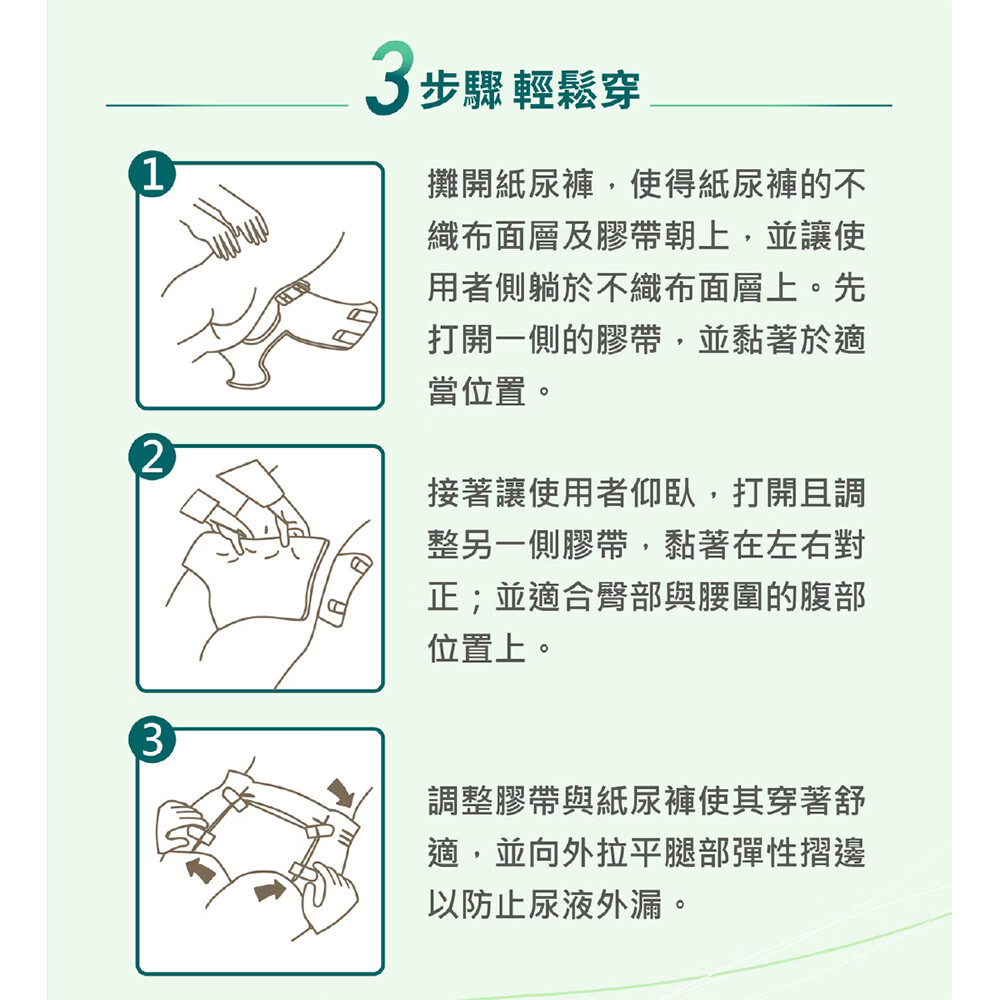 3步驟 輕鬆穿

1

攤開紙尿褲，使得紙尿褲的不織布面層及膠帶朝上，並讓使用者側躺於不織布面層上。先打開一側的膠帶，並黏著於適當位置。

2

接著讓使用者仰臥，打開且調整另一側膠帶，黏著在左右對正；並適合臀部與腰圍的腹部位置上。

3

調整膠帶與紙尿褲使其穿著舒適，並向外拉平腿部彈性摺邊以防止尿液外漏。