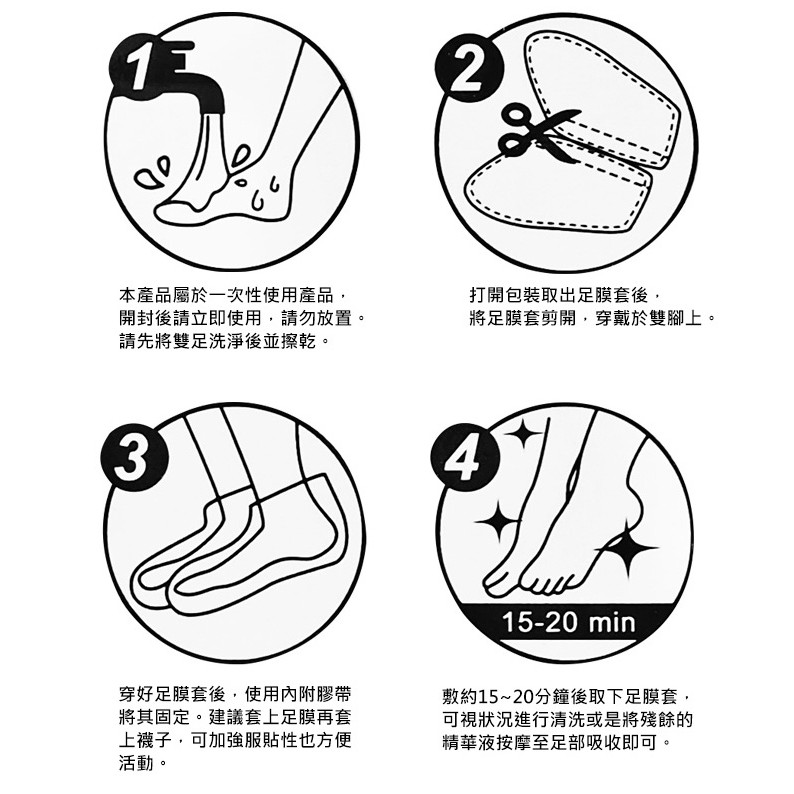 1

本產品屬於一次性使用產品，開封後請立即使用，請勿放置。請先將雙足洗淨後並擦乾。

2

打開包裝取出足膜套後，將足膜套剪開，穿戴於雙腳上。

3

穿好足膜套後，使用內附膠帶將其固定。建議套上足膜再套上襪子，可加強服貼性也方便活動。

4

15-20 min

敷約15~20分鐘後取下足膜套，可視狀況進行清洗或是將殘餘的精華液按摩至足部吸收即可。