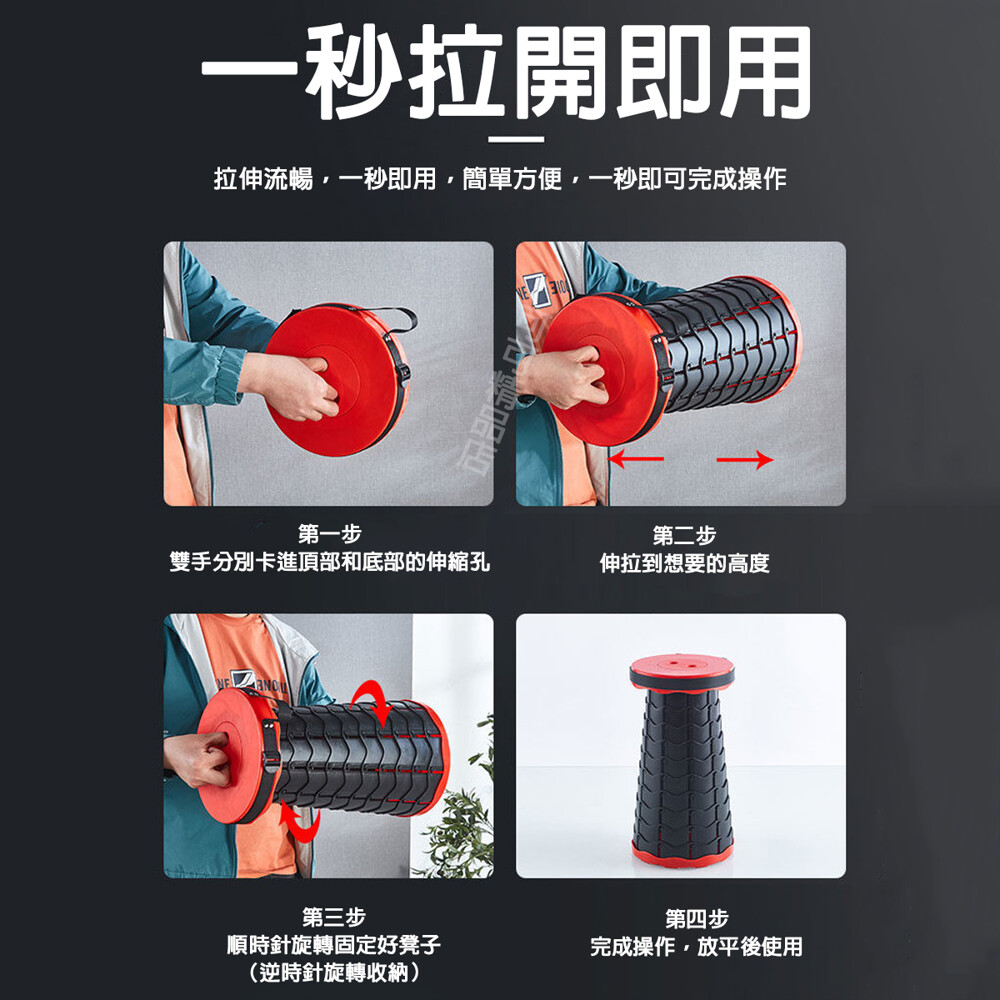 一秒拉開即用

拉伸流暢，一秒即用，簡單方便，一秒即可完成操作

第一步
雙手分別卡進頂部和底部的伸縮孔

第二步
伸拉到想要的高度

第三步
順時針旋轉固定好凳子
（逆時針旋轉收納）

第四步
完成操作，放平後使用