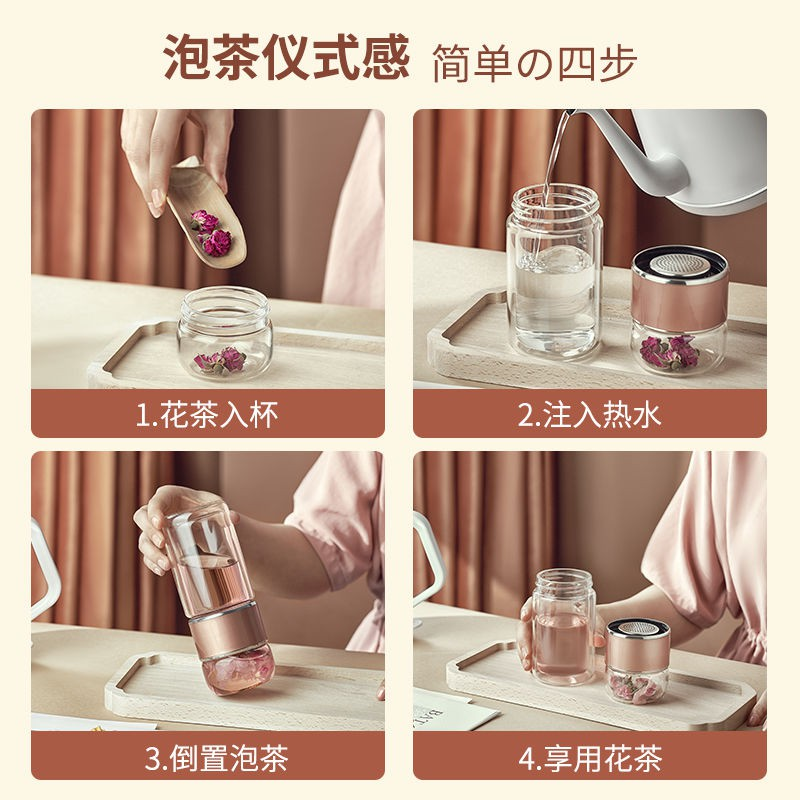 泡茶仪式感 简单の四步

1.花茶入杯

2.注入热水

3.倒置泡茶

4.享用花茶