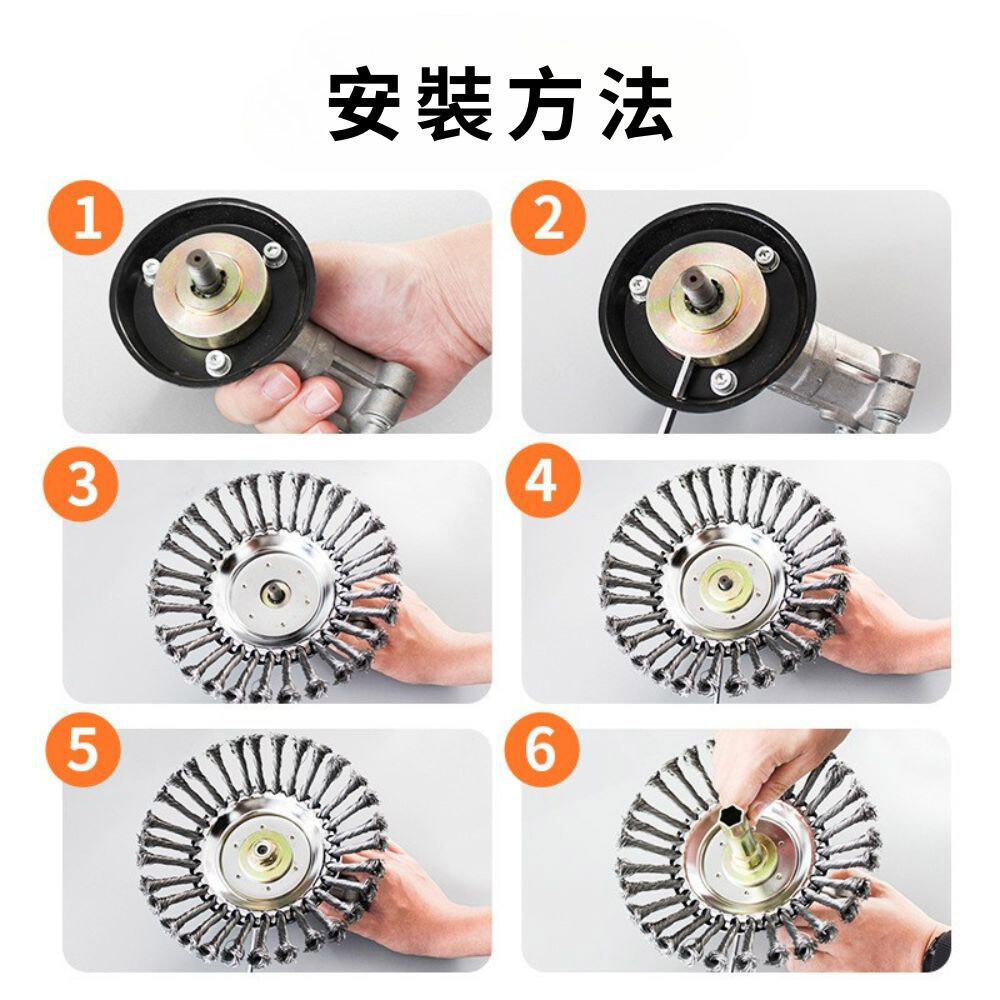 安裝方法

1

2

3

4

5

6