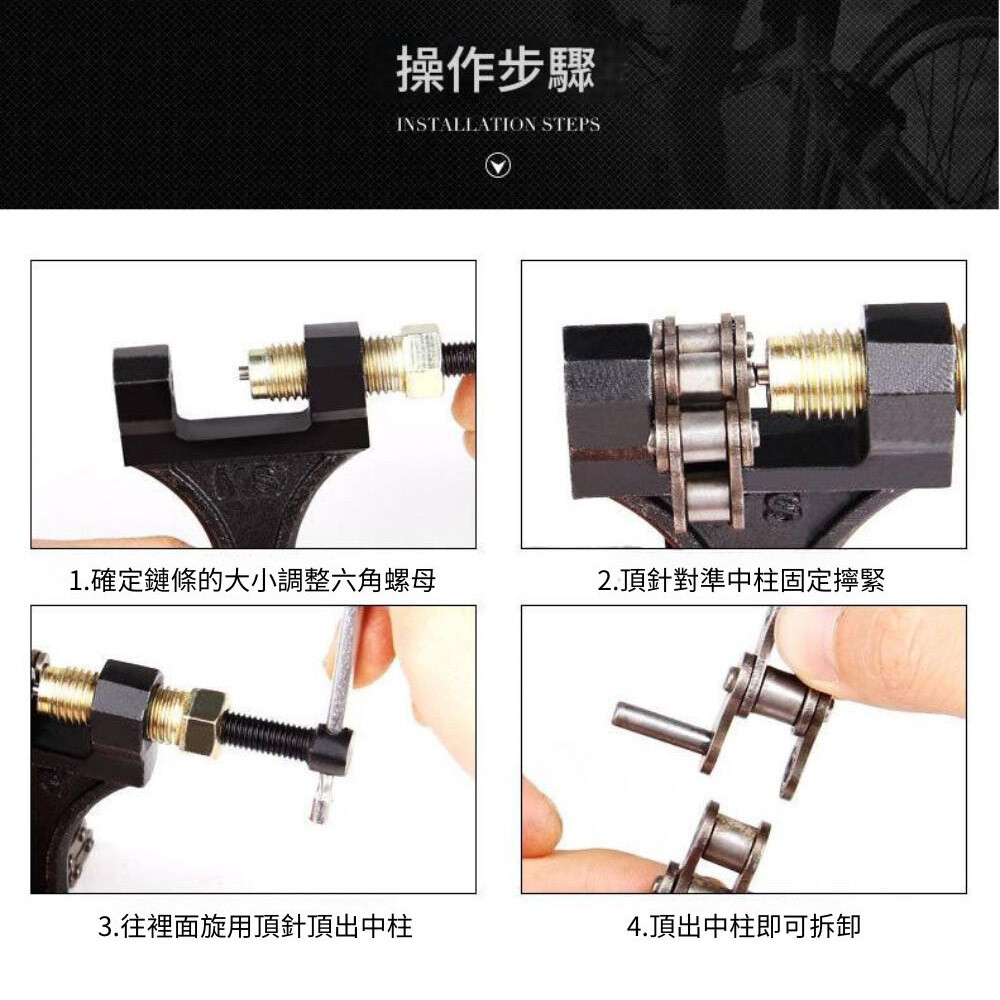 操作步驟

INSTALLATION STEPS

1.確定鏈條的大小調整六角螺母

2.頂針對準中柱固定擰緊

3.往裡面旋用頂針頂出中柱

4.頂出中柱即可拆卸